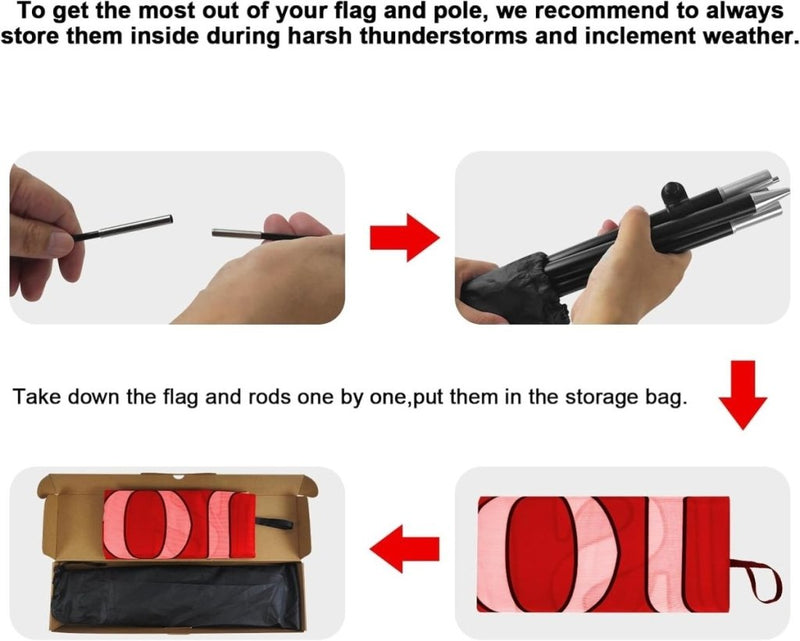 To get the most out of your flag and pole, we recommend to always store them inside during harsh thunderstorms and inclement weather.

Take down the flag and rods one by one,put them in the storage bag.