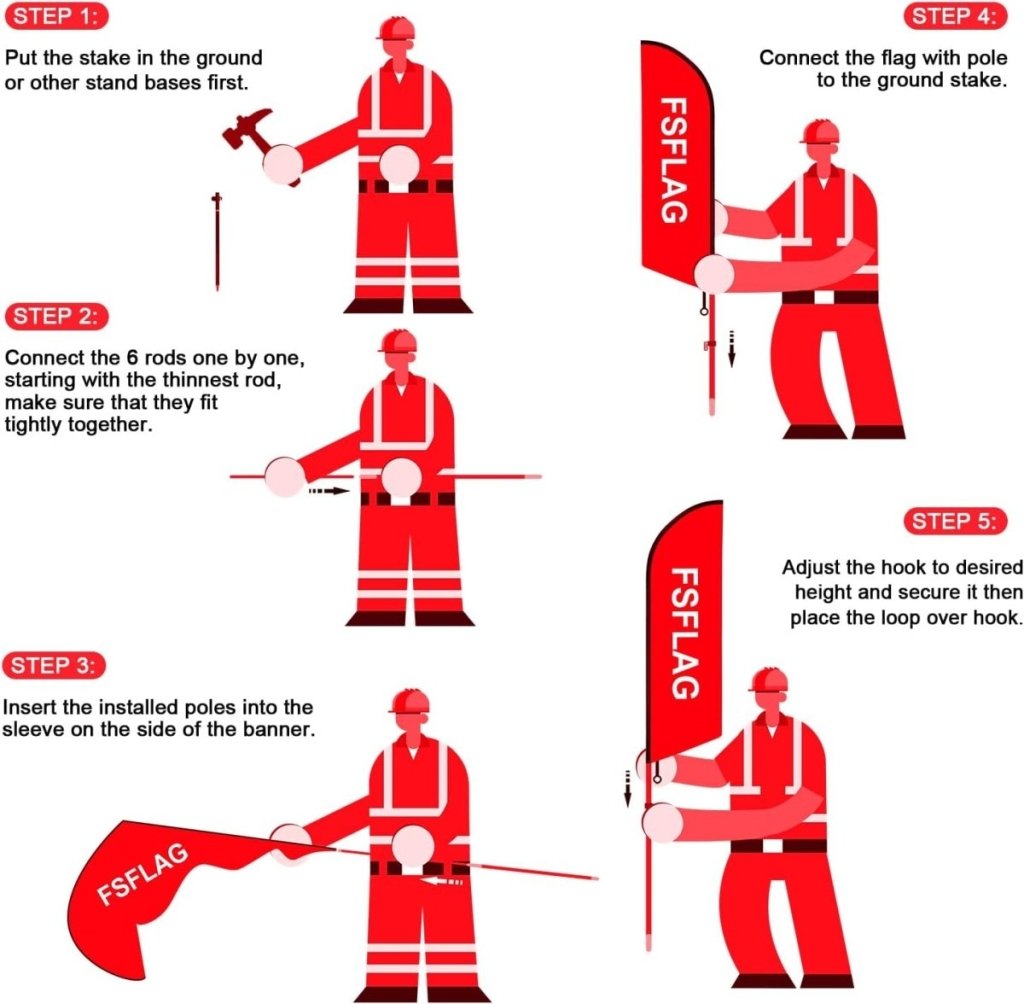 STEP 1:

Put the stake in the ground or other stand bases first.

STEP 2:

Connect the 6 rods one by one, starting with the thinnest rod, make sure that they fit tightly together.

STEP 3:

Insert the installed poles into the sleeve on the side of the banner.

FSFLAG

STEP 4:

Connect the flag with pole to the ground stake.

FSFLAG

STEP 5:

Adjust the hook to desired height and secure it then place the loop over hook.

FSFLAG