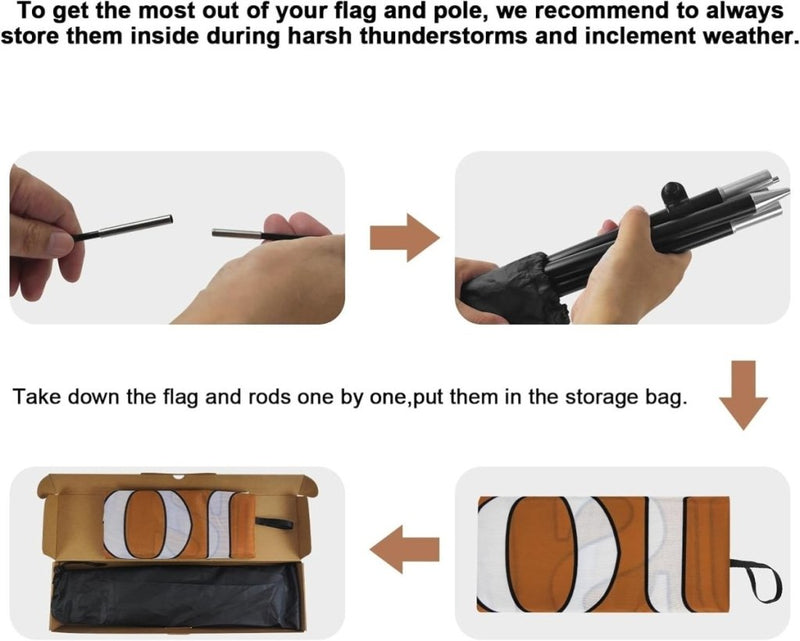 To get the most out of your flag and pole, we recommend to always store them inside during harsh thunderstorms and inclement weather.

Take down the flag and rods one by one,put them in the storage bag.