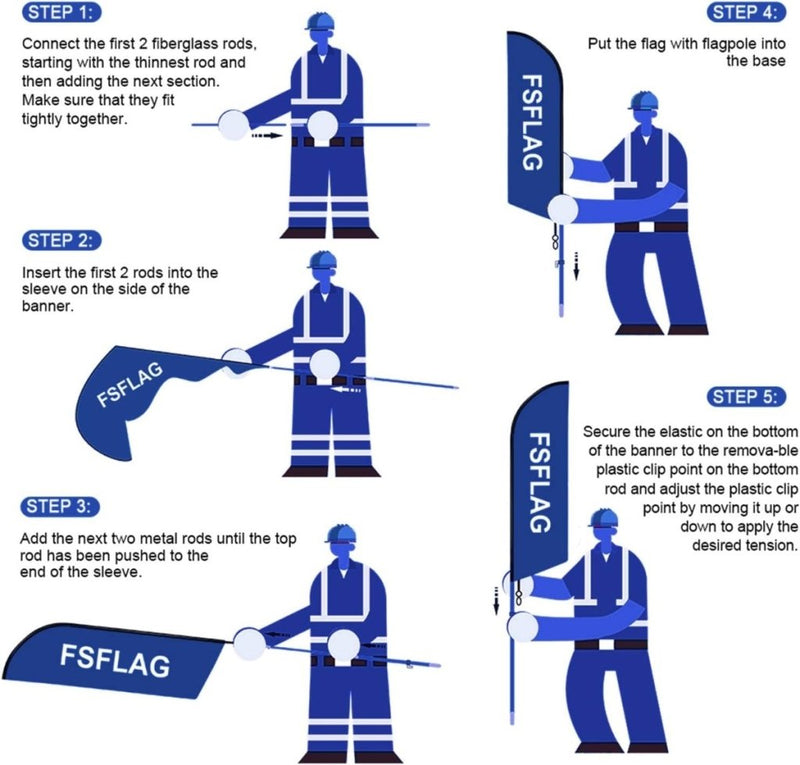 STEP 1:

Connect the first 2 fiberglass rods, starting with the thinnest rod and then adding the next section. Make sure that they fit tightly together.

STEP 2:

Insert the first 2 rods into the sleeve on the side of the banner.

FSFLAG

STEP 3:

Add the next two metal rods until the top rod has been pushed to the end of the sleeve.

FSFLAG

STEP 4:

Put the flag with flagpole into the base

FSFLAG

STEP 5:

Secure the elastic on the bottom of the banner to the remova-ble plastic clip point on the bottom rod and adjust the plastic clip point by moving it up or down to apply the desired tension.

FSFLAG