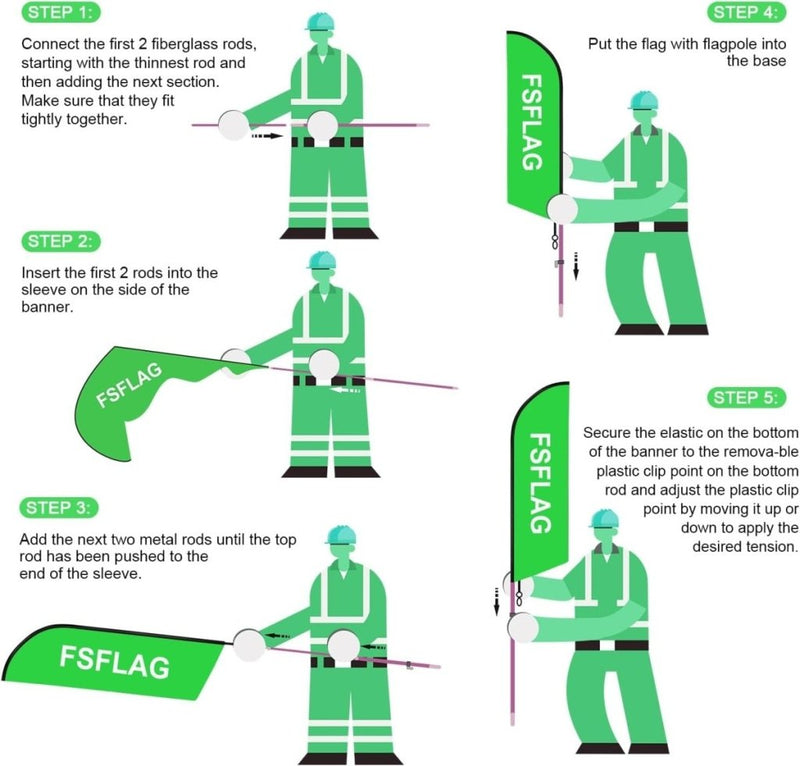 STEP 1:

Connect the first 2 fiberglass rods, starting with the thinnest rod and then adding the next section. Make sure that they fit tightly together.

STEP 2:

Insert the first 2 rods into the sleeve on the side of the banner.

FSFLAG

STEP 3:

Add the next two metal rods until the top rod has been pushed to the end of the sleeve.

FSFLAG

STEP 4:

Put the flag with flagpole into the base

FSFLAG

STEP 5:

Secure the elastic on the bottom of the banner to the remova-ble plastic clip point on the bottom rod and adjust the plastic clip point by moving it up or down to apply the desired tension.

FSFLAG