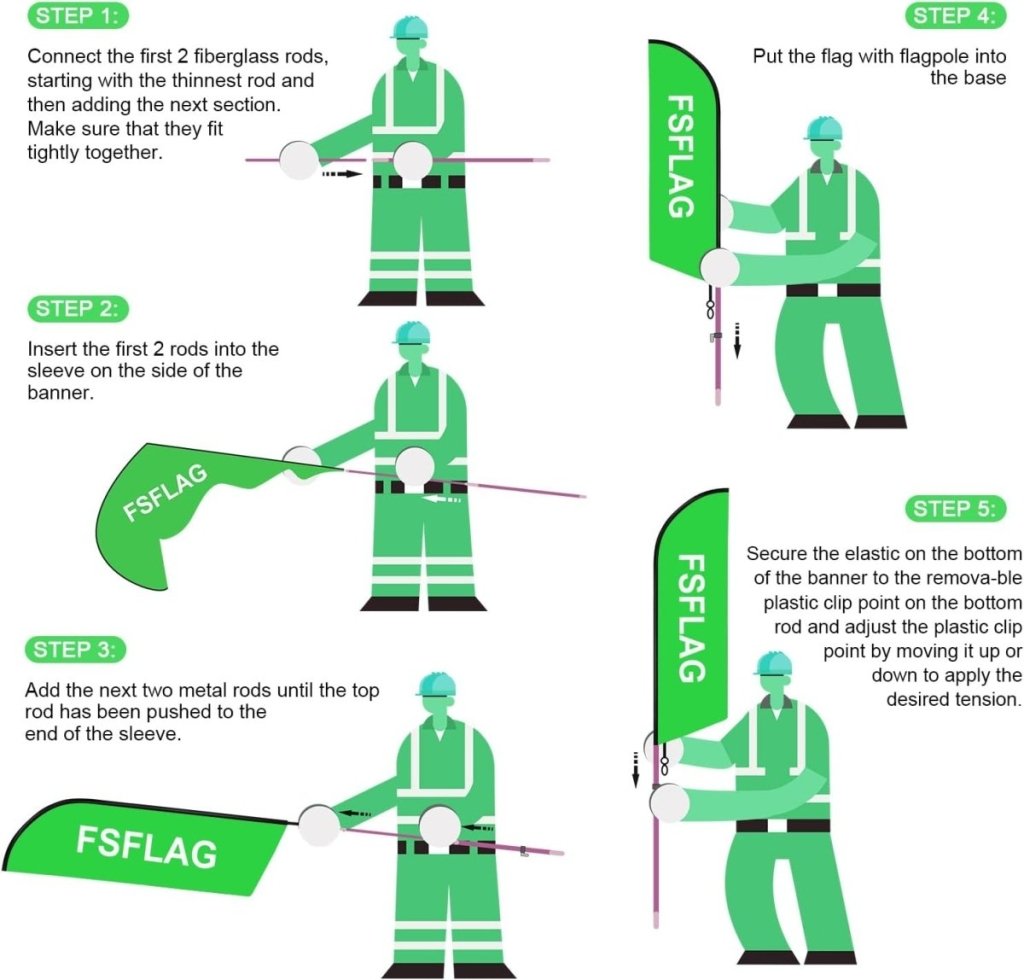 STEP 1:

Connect the first 2 fiberglass rods, starting with the thinnest rod and then adding the next section. Make sure that they fit tightly together.

STEP 2:

Insert the first 2 rods into the sleeve on the side of the banner.

FSFLAG

STEP 3:

Add the next two metal rods until the top rod has been pushed to the end of the sleeve.

FSFLAG

STEP 4:

Put the flag with flagpole into the base

FSFLAG

STEP 5:

Secure the elastic on the bottom of the banner to the remova-ble plastic clip point on the bottom rod and adjust the plastic clip point by moving it up or down to apply the desired tension.

FSFLAG