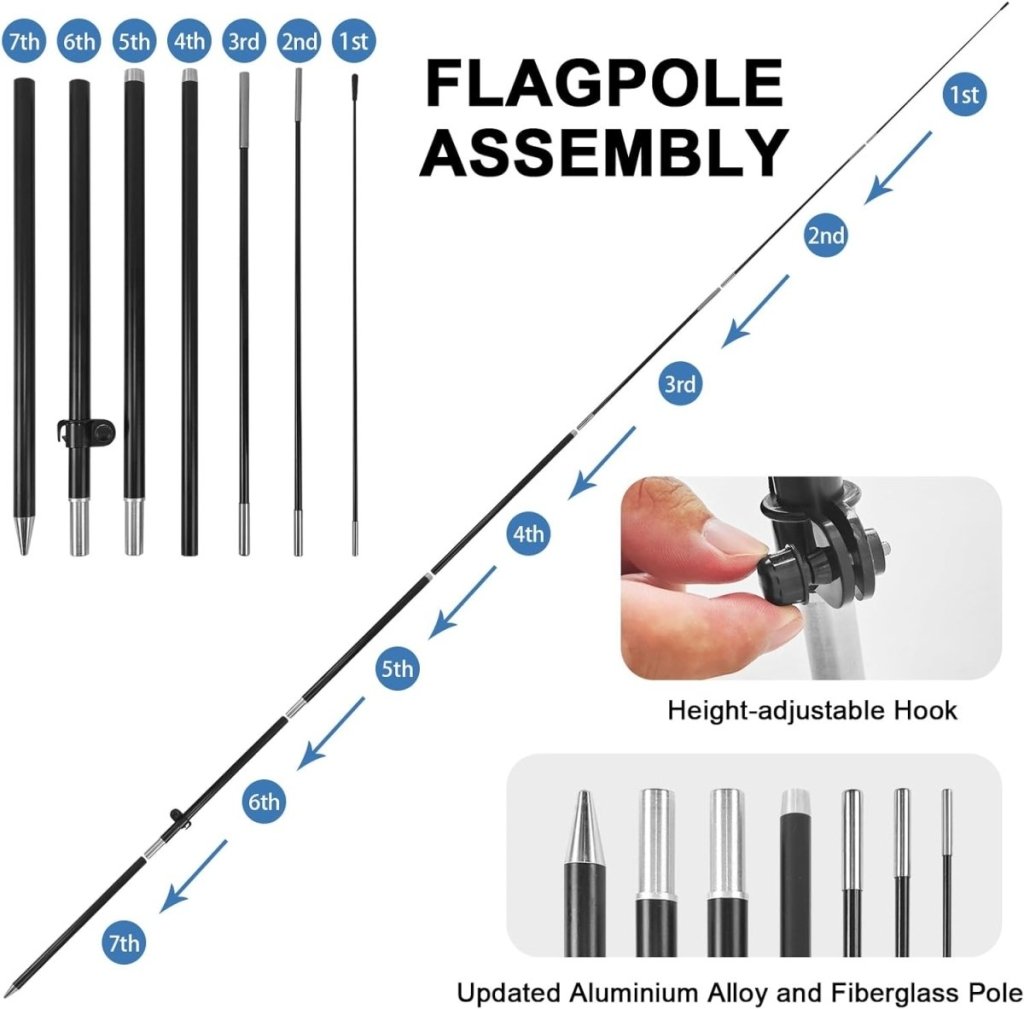 7th 6th 5th 4th 3rd 2nd 1st

FLAGPOLE ASSEMBLY

1st

2nd

3rd

4th

5th

6th

7th

Height-adjustable Hook

Updated Aluminium Alloy and Fiberglass Pole