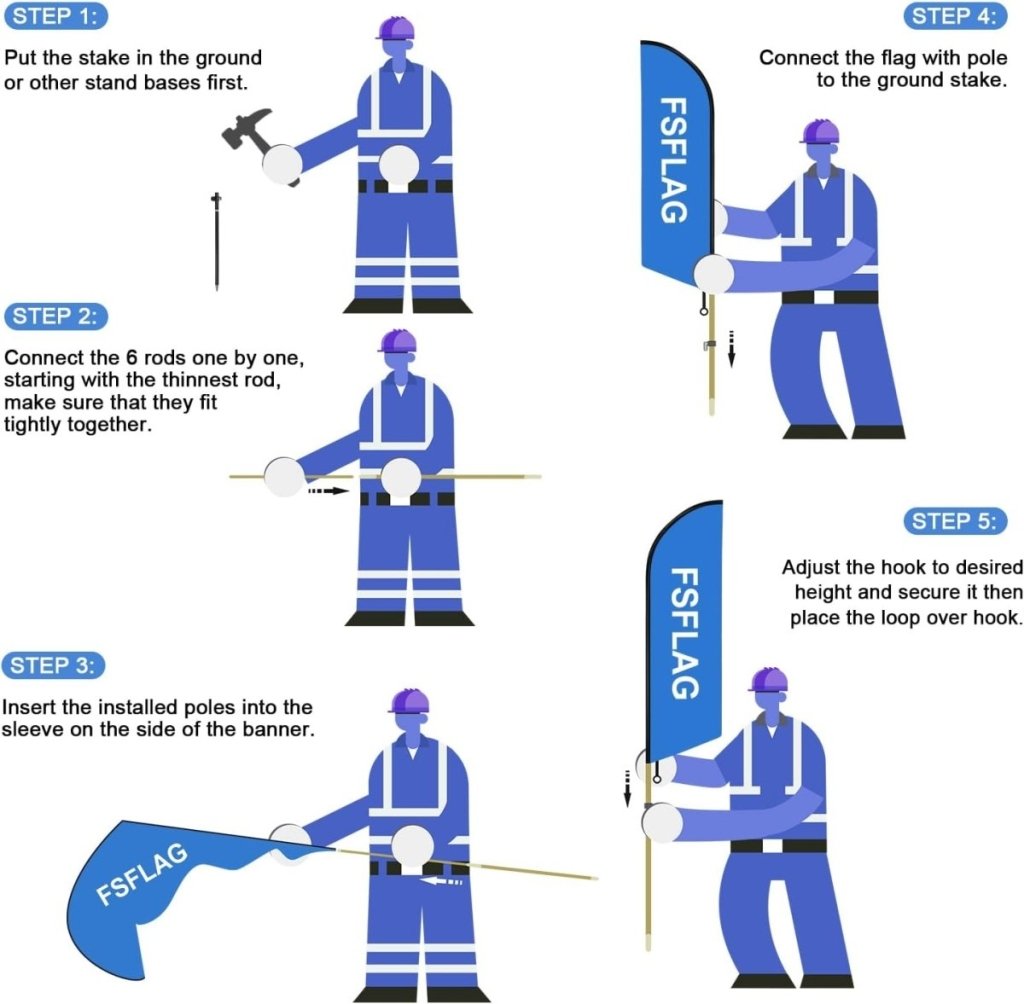 STEP 1:

Put the stake in the ground or other stand bases first.

STEP 2:

Connect the 6 rods one by one, starting with the thinnest rod, make sure that they fit tightly together.

STEP 3:

Insert the installed poles into the sleeve on the side of the banner.

FSFLAG

STEP 4:

Connect the flag with pole to the ground stake.

FSFLAG

STEP 5:

Adjust the hook to desired height and secure it then place the loop over hook.

FSFLAG