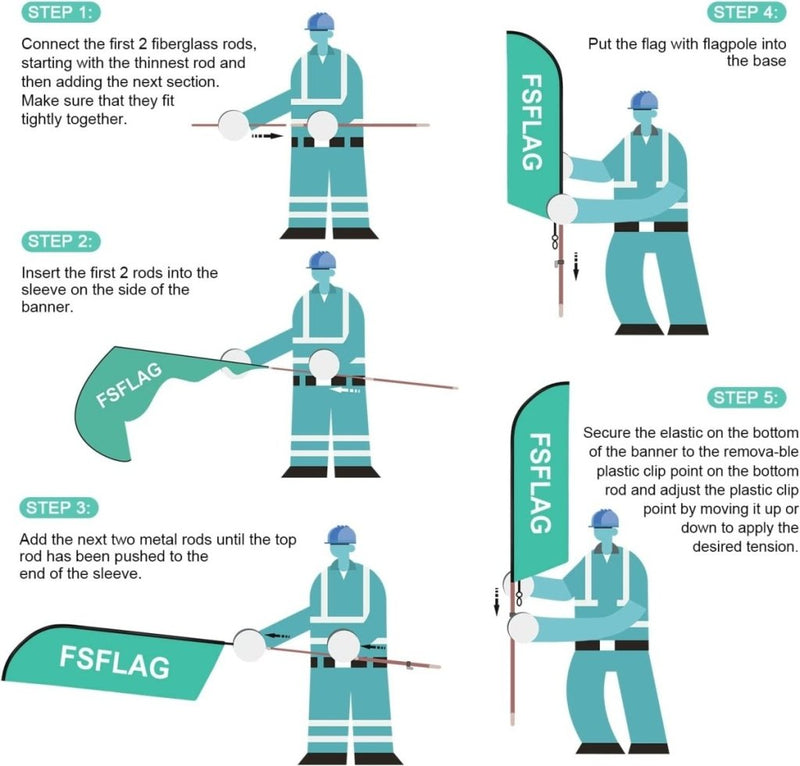 STEP 1:

Connect the first 2 fiberglass rods, starting with the thinnest rod and then adding the next section. Make sure that they fit tightly together.

STEP 2:

Insert the first 2 rods into the sleeve on the side of the banner.

FSFLAG

STEP 3:

Add the next two metal rods until the top rod has been pushed to the end of the sleeve.

FSFLAG

STEP 4:

Put the flag with flagpole into the base

FSFLAG

STEP 5:

Secure the elastic on the bottom of the banner to the remova-ble plastic clip point on the bottom rod and adjust the plastic clip point by moving it up or down to apply the desired tension.

FSFLAG