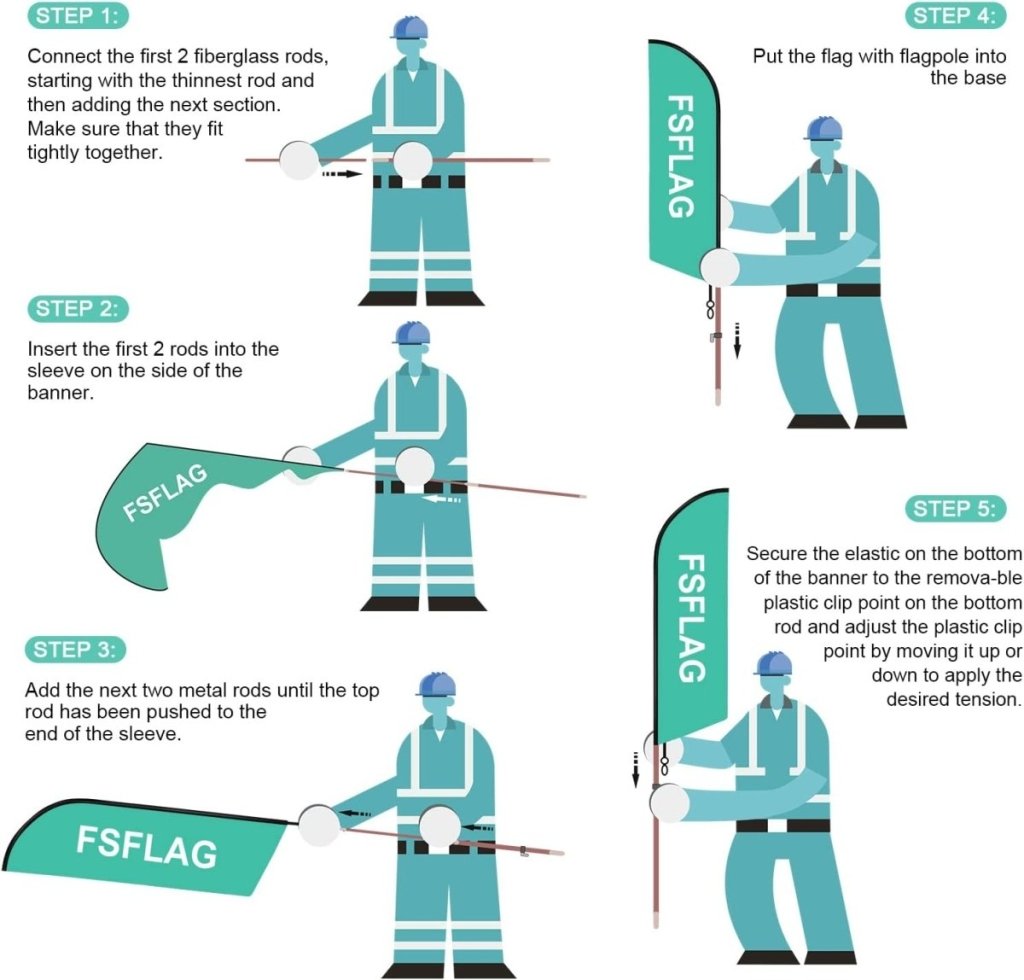 STEP 1:

Connect the first 2 fiberglass rods, starting with the thinnest rod and then adding the next section. Make sure that they fit tightly together.

STEP 2:

Insert the first 2 rods into the sleeve on the side of the banner.

FSFLAG

STEP 3:

Add the next two metal rods until the top rod has been pushed to the end of the sleeve.

FSFLAG

STEP 4:

Put the flag with flagpole into the base

FSFLAG

STEP 5:

Secure the elastic on the bottom of the banner to the remova-ble plastic clip point on the bottom rod and adjust the plastic clip point by moving it up or down to apply the desired tension.

FSFLAG