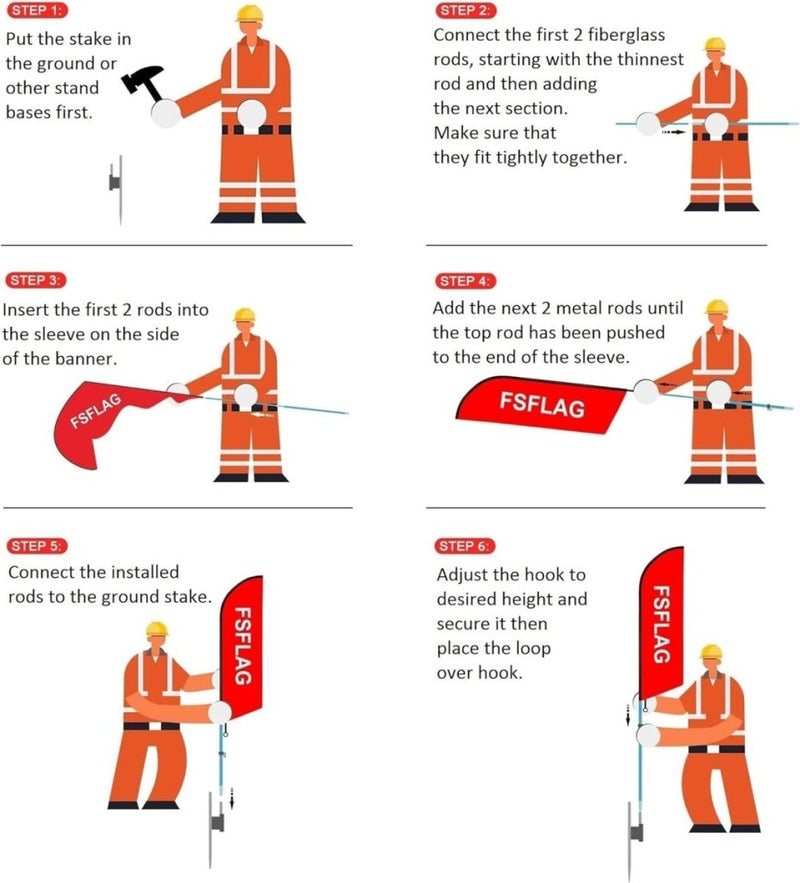 STEP 1:
Put the stake in the ground or other stand bases first.

STEP 2:
Connect the first 2 fiberglass rods, starting with the thinnest rod and then adding the next section.
Make sure that they fit tightly together.

STEP 3:
Insert the first 2 rods into the sleeve on the side of the banner.

FSFLAG

STEP 4:
Add the next 2 metal rods until the top rod has been pushed to the end of the sleeve.

FSFLAG

STEP 5:
Connect the installed rods to the ground stake.

FSFLAG

STEP 6:
Adjust the hook to desired height and secure it then place the loop over hook.

FSFLAG