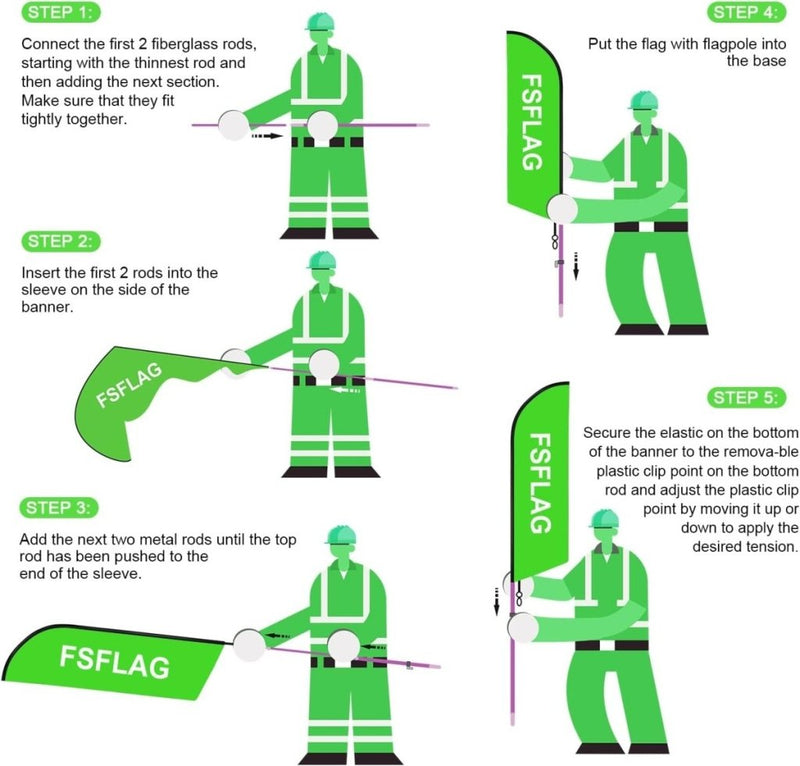 STEP 1:

Connect the first 2 fiberglass rods, starting with the thinnest rod and then adding the next section. Make sure that they fit tightly together.

STEP 2:

Insert the first 2 rods into the sleeve on the side of the banner.

FSFLAG

STEP 3:

Add the next two metal rods until the top rod has been pushed to the end of the sleeve.

FSFLAG

STEP 4:

Put the flag with flagpole into the base

FSFLAG

STEP 5:

Secure the elastic on the bottom of the banner to the remova-ble plastic clip point on the bottom rod and adjust the plastic clip point by moving it up or down to apply the desired tension.

FSFLAG