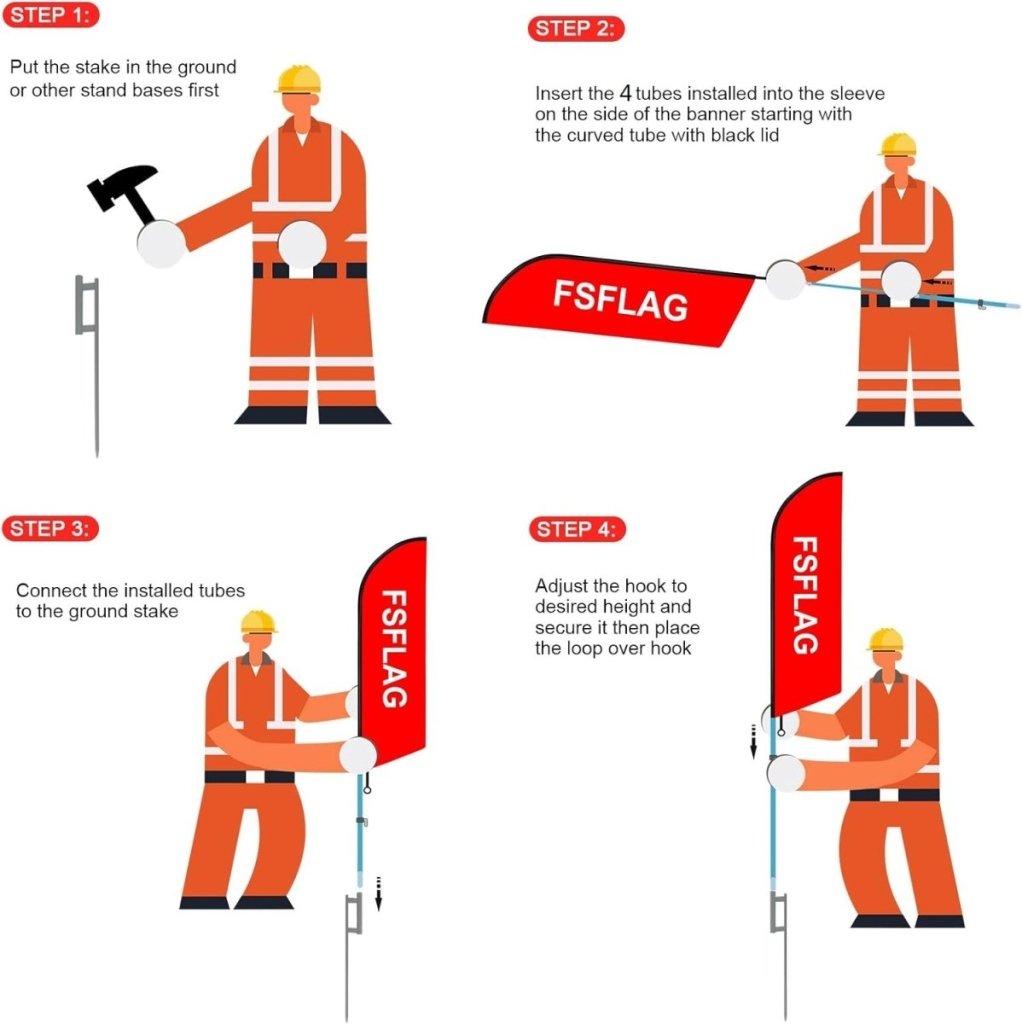 STEP 1:

Put the stake in the ground or other stand bases first

STEP 2:

Insert the 4 tubes installed into the sleeve on the side of the banner starting with the curved tube with black lid

FSFLAG

STEP 3:

Connect the installed tubes to the ground stake

FSFLAG

STEP 4:

Adjust the hook to desired height and secure it then place the loop over hook

FSFLAG