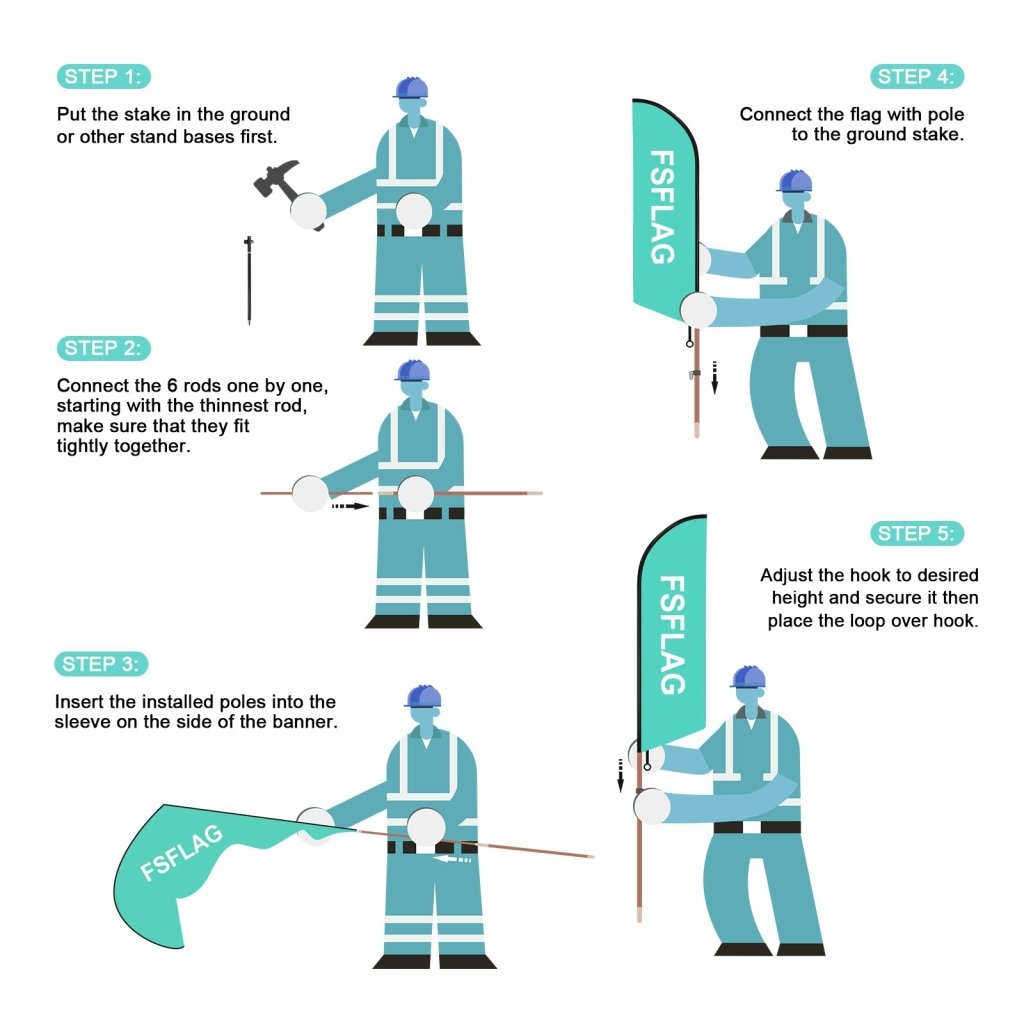 STEP 1:

Put the stake in the ground or other stand bases first.

STEP 2:

Connect the 6 rods one by one, starting with the thinnest rod, make sure that they fit tightly together.

STEP 3:

Insert the installed poles into the sleeve on the side of the banner.

FSFLAG

STEP 4:

Connect the flag with pole to the ground stake.

FSFLAG

STEP 5:

Adjust the hook to desired height and secure it then place the loop over hook.

FSFLAG