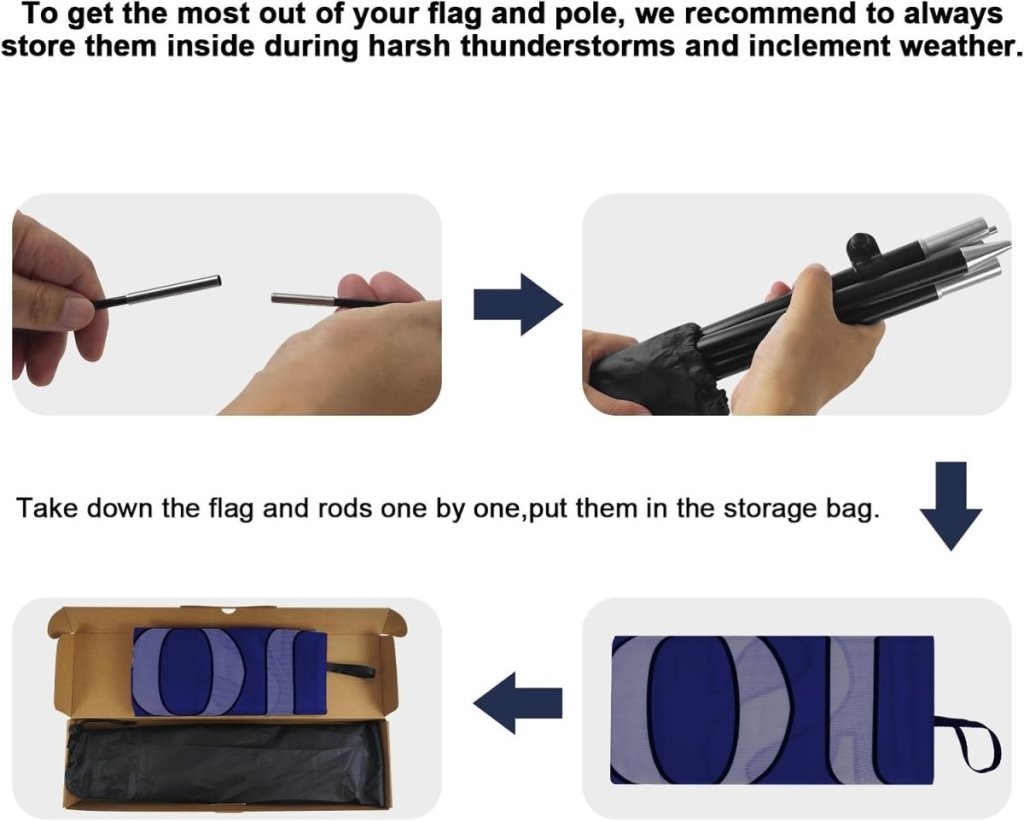 To get the most out of your flag and pole, we recommend to always store them inside during harsh thunderstorms and inclement weather.

Take down the flag and rods one by one,put them in the storage bag.