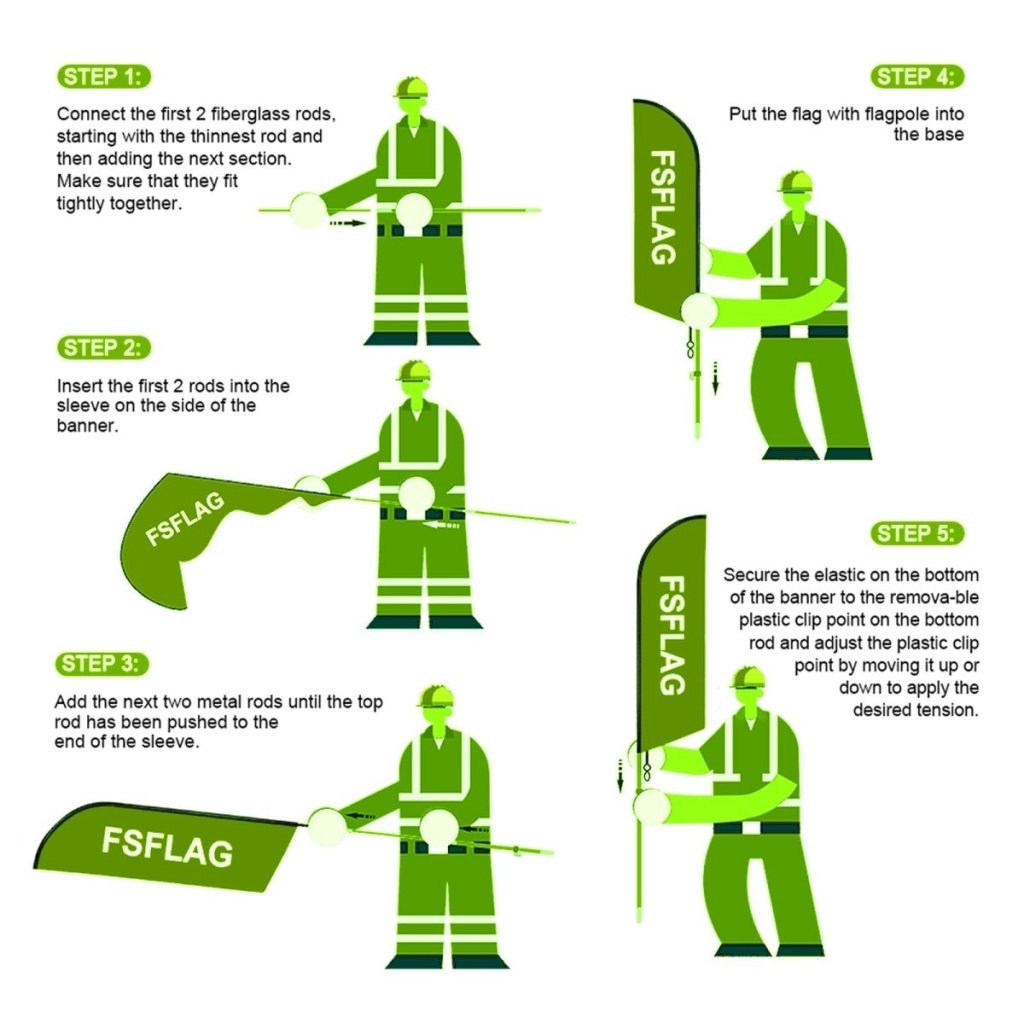 STEP 1:

Connect the first 2 fiberglass rods, starting with the thinnest rod and then adding the next section. Make sure that they fit tightly together.

STEP 2:

Insert the first 2 rods into the sleeve on the side of the banner.

FSFLAG

STEP 3:

Add the next two metal rods until the top rod has been pushed to the end of the sleeve.

FSFLAG

STEP 4:

Put the flag with flagpole into the base

FSFLAG

STEP 5:

Secure the elastic on the bottom of the banner to the remova-ble plastic clip point on the bottom rod and adjust the plastic clip point by moving it up or down to apply the desired tension.

FSFLAG