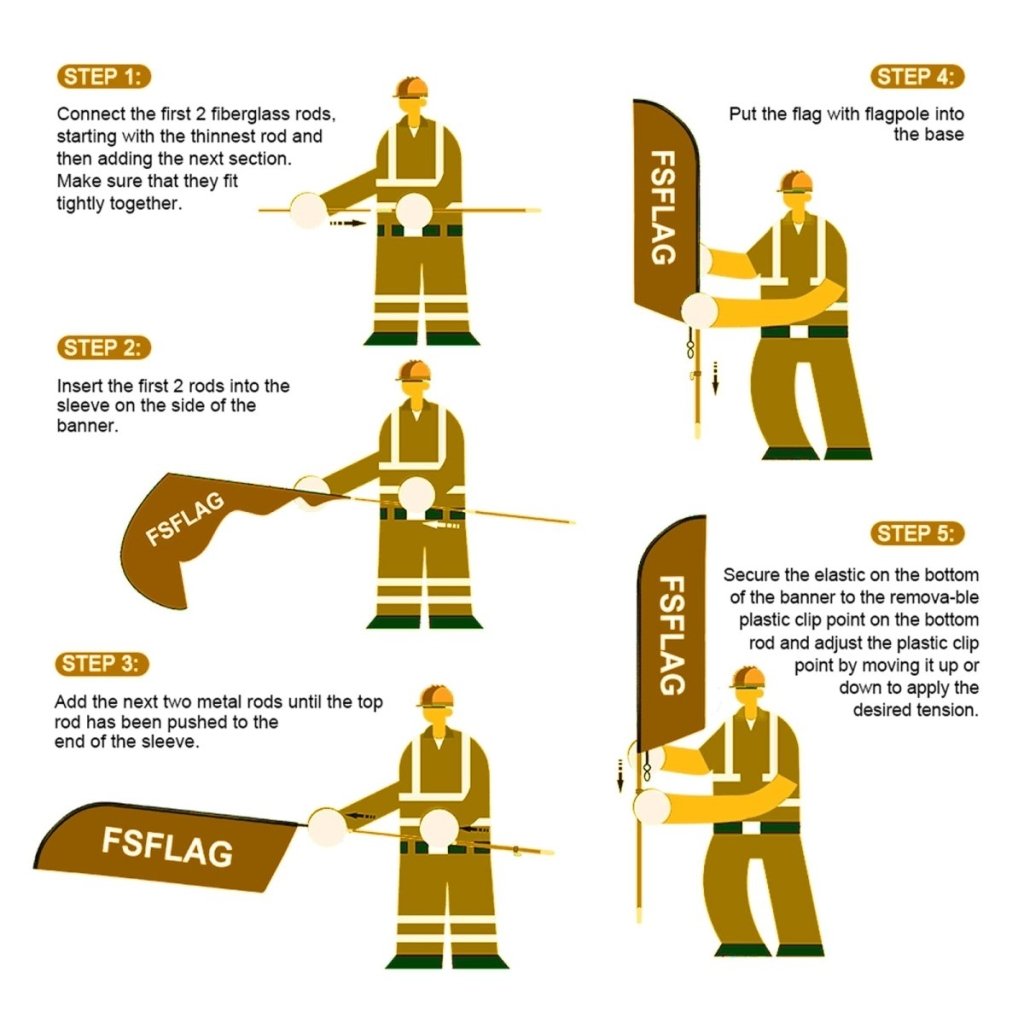 STEP 1:

Connect the first 2 fiberglass rods, starting with the thinnest rod and then adding the next section. Make sure that they fit tightly together.

STEP 2:

Insert the first 2 rods into the sleeve on the side of the banner.

FSFLAG

STEP 3:

Add the next two metal rods until the top rod has been pushed to the end of the sleeve.

FSFLAG

STEP 4:

Put the flag with flagpole into the base

FSFLAG

STEP 5:

Secure the elastic on the bottom of the banner to the remova-ble plastic clip point on the bottom rod and adjust the plastic clip point by moving it up or down to apply the desired tension.

FSFLAG