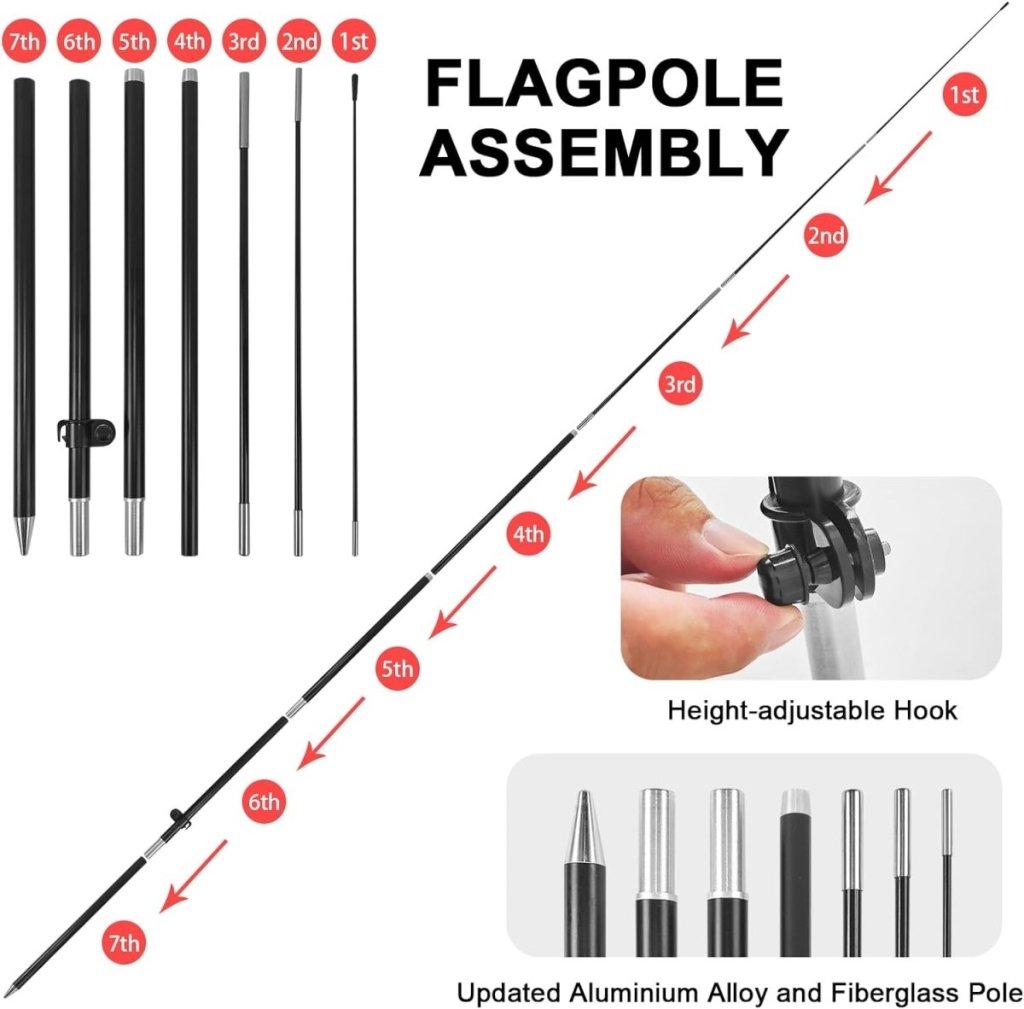 7th 6th 5th 4th 3rd 2nd 1st

FLAGPOLE ASSEMBLY

1st

2nd

3rd

4th

5th

6th

7th

Height-adjustable Hook

Updated Aluminium Alloy and Fiberglass Pole