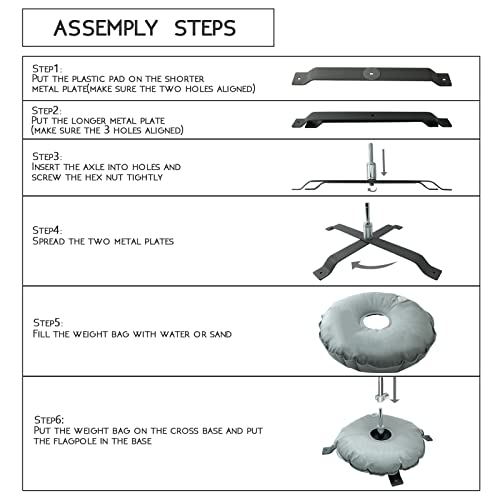 ASSEMPLY STEPS

STEP1:
PUT THE PLASTIC PAD ON THE SHORTER METAL PLATE(MAKE SURE THE TWO HOLES ALIGNED)

STEP2:
PUT THE LONGER METAL PLATE (MAKE SURE THE 3 HOLES ALIGNED)

STEP3:
INSERT THE AXLE INTO HOLES AND SCREW THE HEX NUT TIGHTLY

STEP4:
SPREAD THE TWO METAL PLATES

STEP5:
FILL THE WEIGHT BAG WITH WATER OR SAND

STEP6:
PUT THE WEIGHT BAG ON THE CROSS BASE AND PUT THE FLAGPOLE IN THE BASE