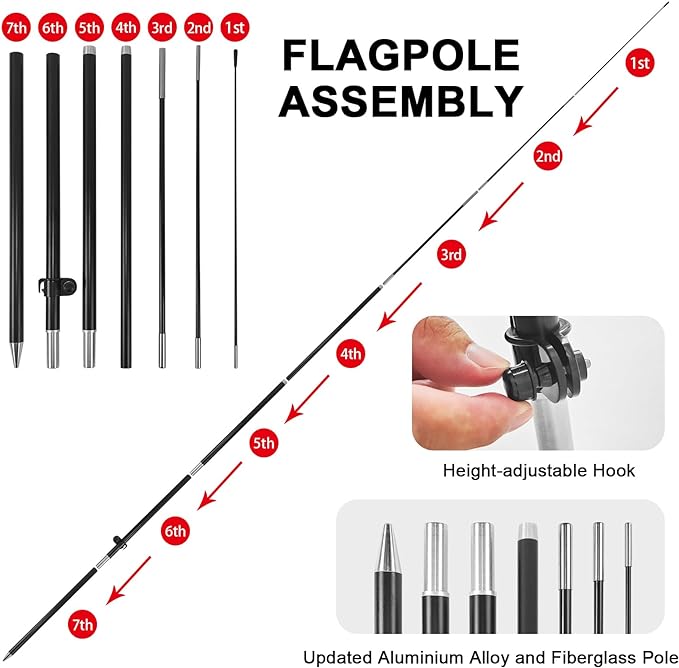 7th 6th 5th 4th 3rd 2nd 1st

FLAGPOLE ASSEMBLY

1st

2nd

3rd

4th

5th

6th

7th

Height-adjustable Hook

Updated Aluminium Alloy and Fiberglass Pole