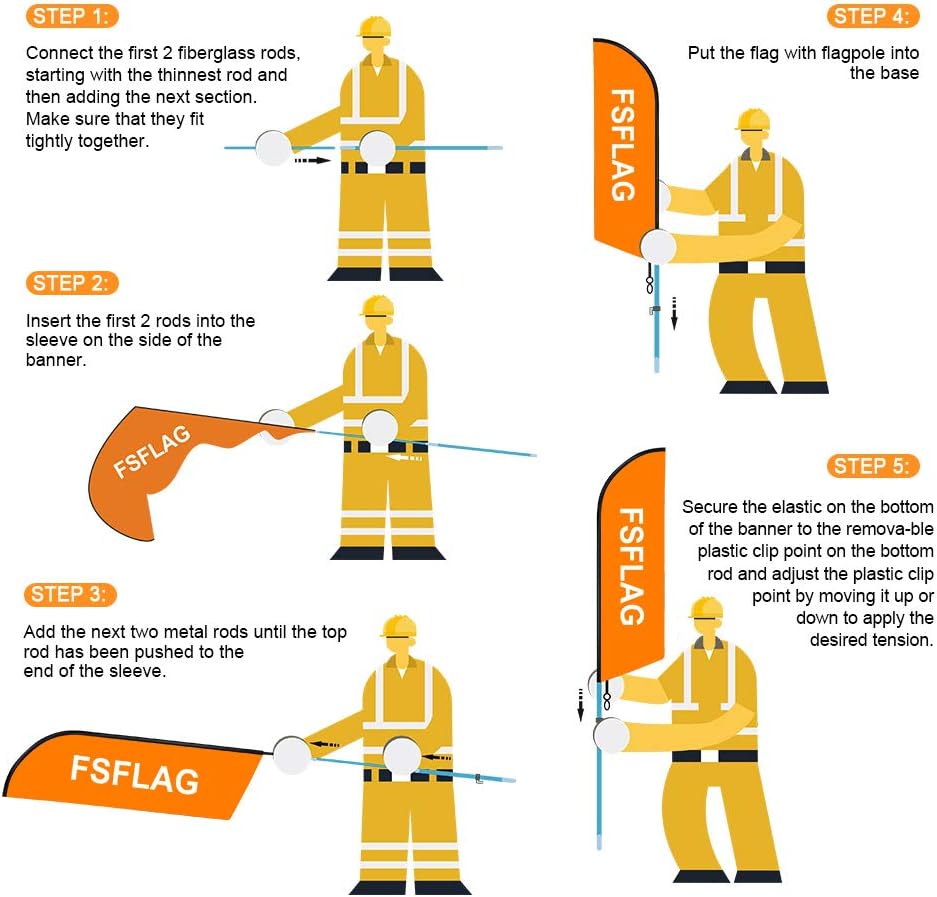 STEP 1:

Connect the first 2 fiberglass rods, starting with the thinnest rod and then adding the next section. Make sure that they fit tightly together.

STEP 2:

Insert the first 2 rods into the sleeve on the side of the banner.

FSFLAG

STEP 3:

Add the next two metal rods until the top rod has been pushed to the end of the sleeve.

FSFLAG

STEP 4:

Put the flag with flagpole into the base

FSFLAG

STEP 5:

Secure the elastic on the bottom of the banner to the remova-ble plastic clip point on the bottom rod and adjust the plastic clip point by moving it up or down to apply the desired tension.

FSFLAG