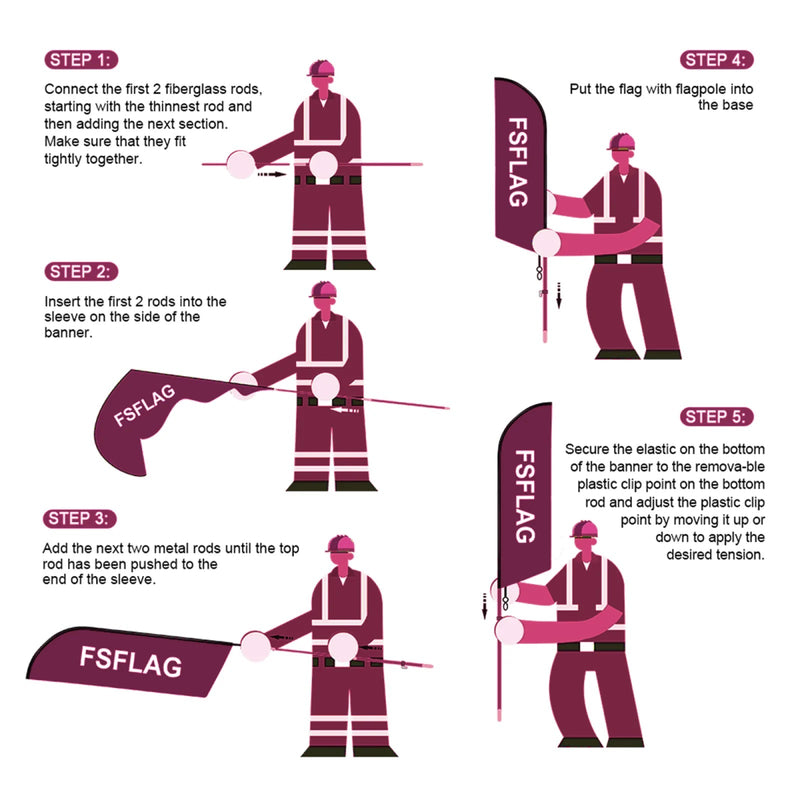 STEP 1:

Connect the first 2 fiberglass rods, starting with the thinnest rod and then adding the next section. Make sure that they fit tightly together.

STEP 2:

Insert the first 2 rods into the sleeve on the side of the banner.

FSFLAG

STEP 3:

Add the next two metal rods until the top rod has been pushed to the end of the sleeve.

FSFLAG

STEP 4:

Put the flag with flagpole into the base

FSFLAG

STEP 5:

Secure the elastic on the bottom of the banner to the remova-ble plastic clip point on the bottom rod and adjust the plastic clip point by moving it up or down to apply the desired tension.

FSFLAG