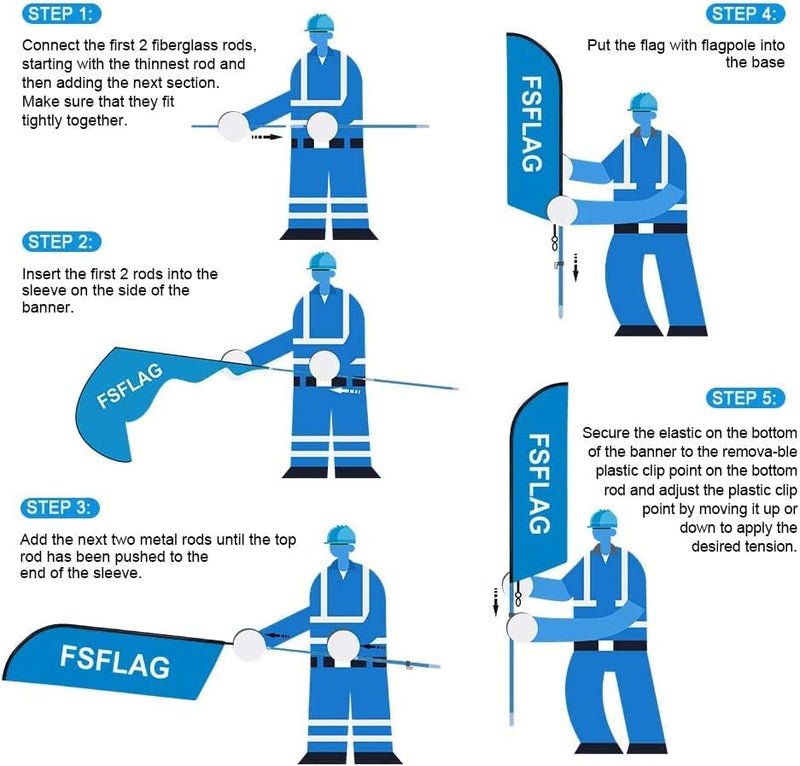 STEP 1:

Connect the first 2 fiberglass rods, starting with the thinnest rod and then adding the next section. Make sure that they fit tightly together.

STEP 2:

Insert the first 2 rods into the sleeve on the side of the banner.

FSFLAG

STEP 3:

Add the next two metal rods until the top rod has been pushed to the end of the sleeve.

FSFLAG

STEP 4:

Put the flag with flagpole into the base

FSFLAG

STEP 5:

Secure the elastic on the bottom of the banner to the remova-ble plastic clip point on the bottom rod and adjust the plastic clip point by moving it up or down to apply the desired tension.

FSFLAG