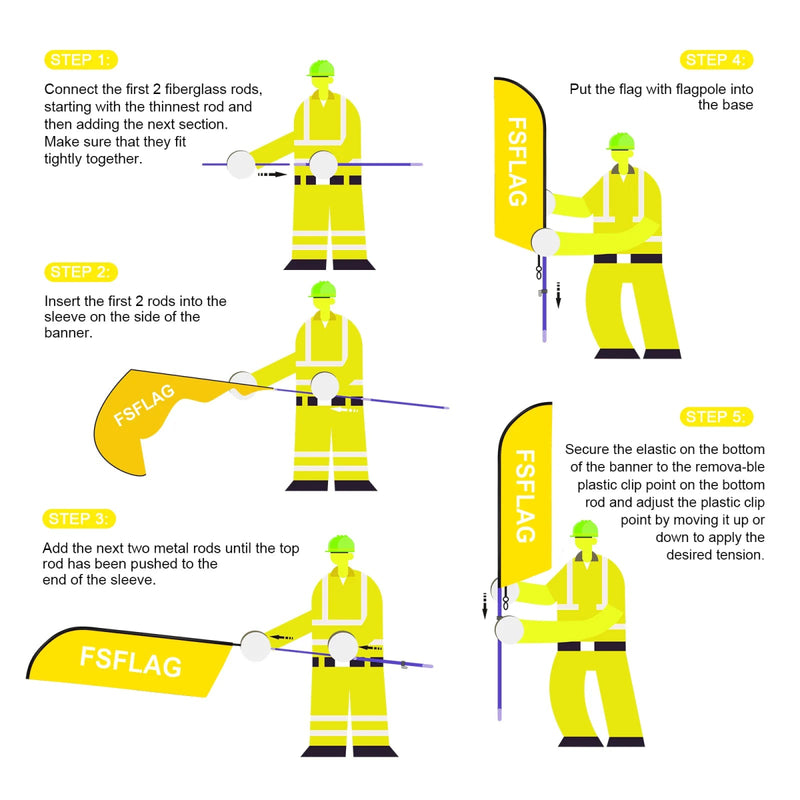 STEP 1:

Connect the first 2 fiberglass rods, starting with the thinnest rod and then adding the next section. Make sure that they fit tightly together.

STEP 2:

Insert the first 2 rods into the sleeve on the side of the banner.

FSFLAG

STEP 3:

Add the next two metal rods until the top rod has been pushed to the end of the sleeve.

FSFLAG

STEP 4:

Put the flag with flagpole into the base

FSFLAG

STEP 5:

Secure the elastic on the bottom of the banner to the remova-ble plastic clip point on the bottom rod and adjust the plastic clip point by moving it up or down to apply the desired tension.

FSFLAG