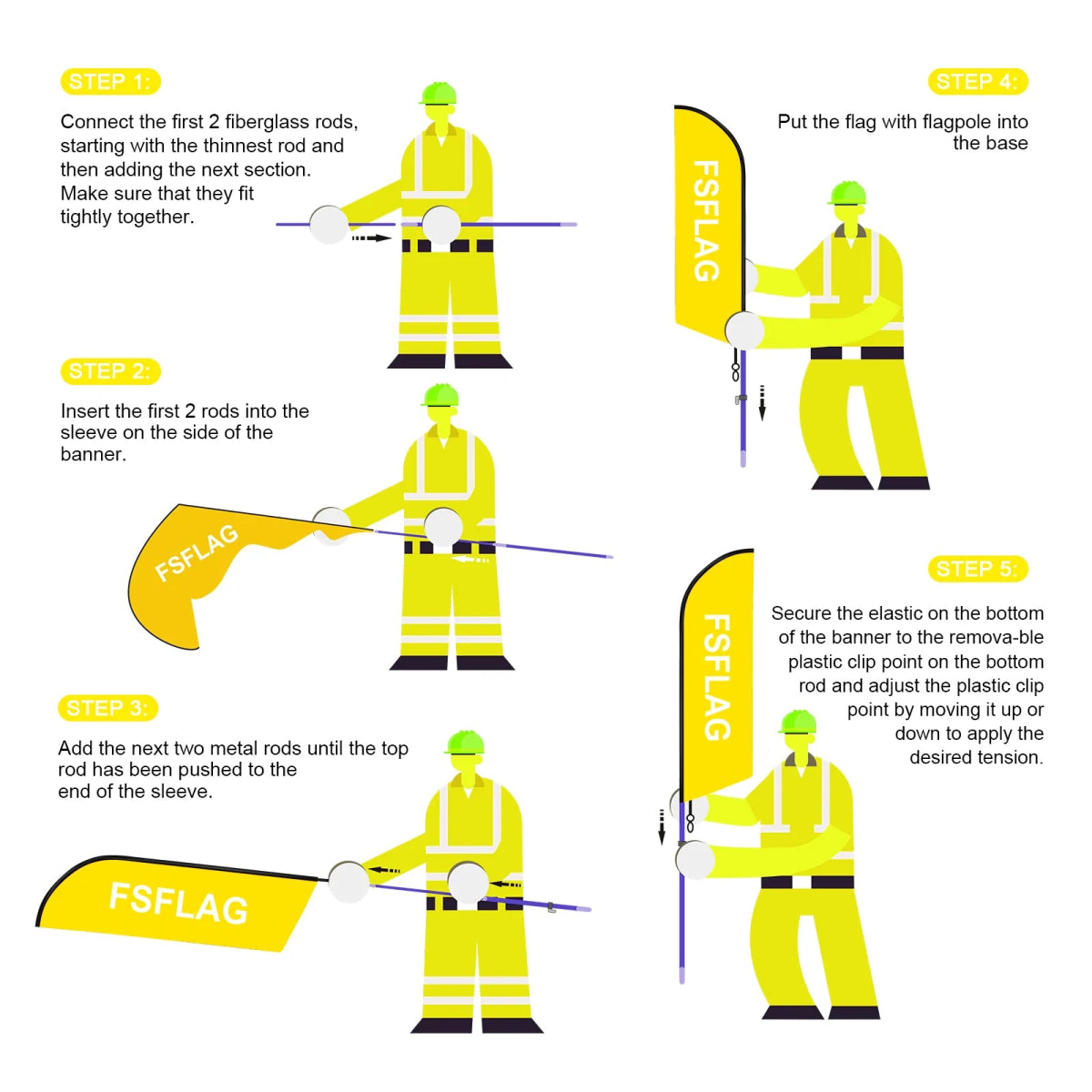 STEP 1:

Connect the first 2 fiberglass rods, starting with the thinnest rod and then adding the next section. Make sure that they fit tightly together.

STEP 2:

Insert the first 2 rods into the sleeve on the side of the banner.

FSFLAG

STEP 3:

Add the next two metal rods until the top rod has been pushed to the end of the sleeve.

FSFLAG

STEP 4:

Put the flag with flagpole into the base

FSFLAG

STEP 5:

Secure the elastic on the bottom of the banner to the remova-ble plastic clip point on the bottom rod and adjust the plastic clip point by moving it up or down to apply the desired tension.

FSFLAG