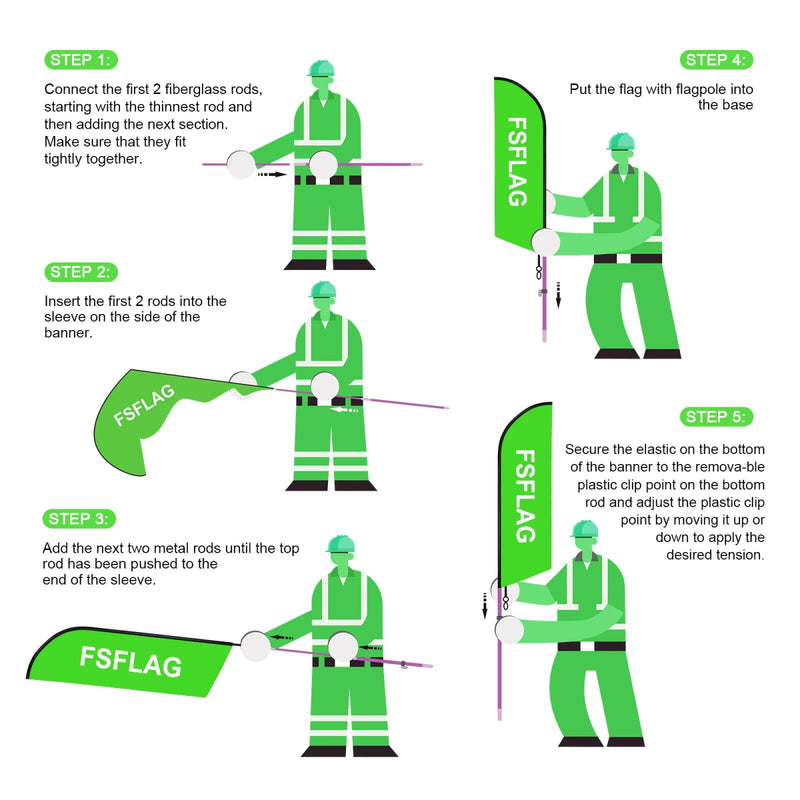 STEP 1:

Connect the first 2 fiberglass rods, starting with the thinnest rod and then adding the next section. Make sure that they fit tightly together.

STEP 2:

Insert the first 2 rods into the sleeve on the side of the banner.

FSFLAG

STEP 3:

Add the next two metal rods until the top rod has been pushed to the end of the sleeve.

FSFLAG

STEP 4:

Put the flag with flagpole into the base

FSFLAG

STEP 5:

Secure the elastic on the bottom of the banner to the remova-ble plastic clip point on the bottom rod and adjust the plastic clip point by moving it up or down to apply the desired tension.

FSFLAG