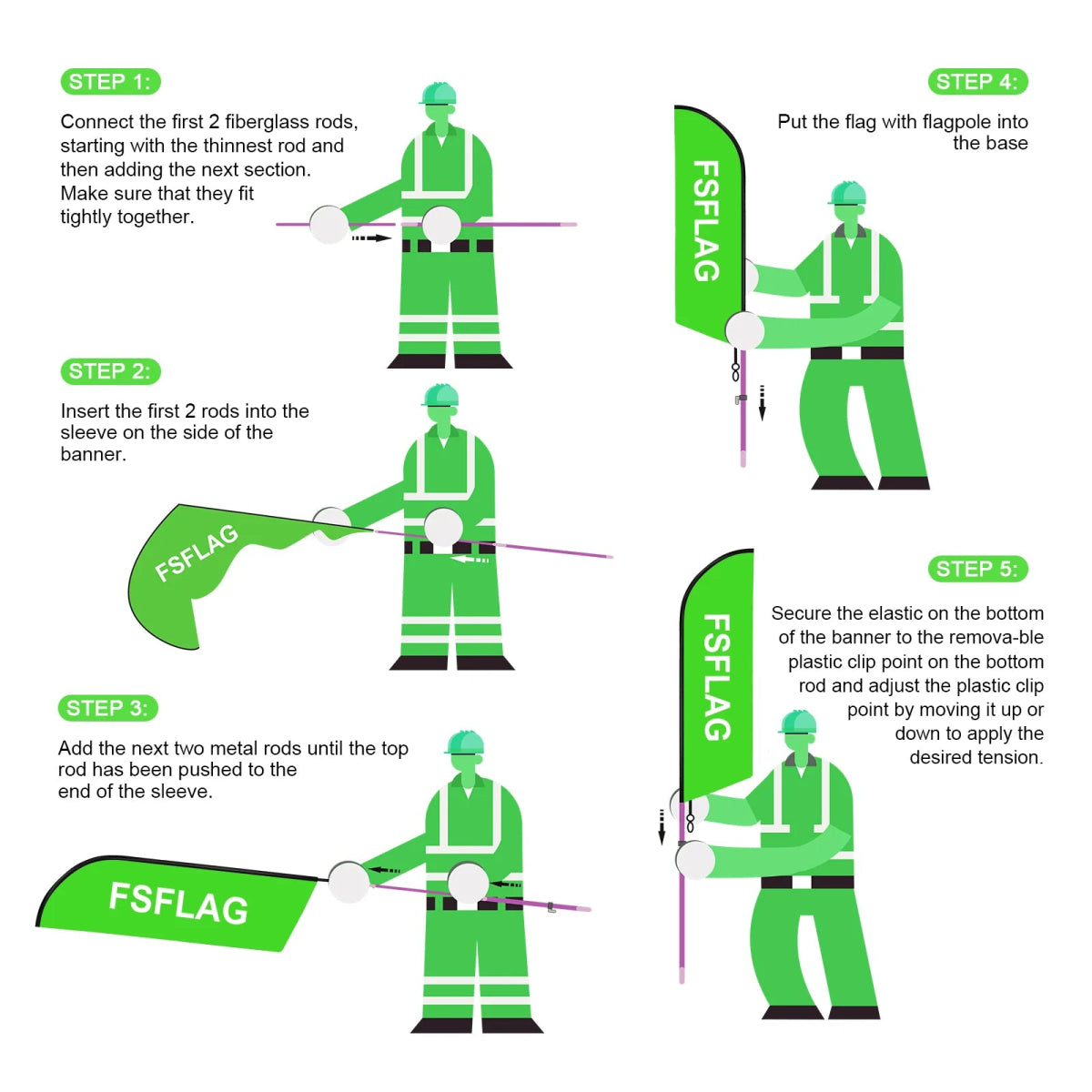 STEP 1:

Connect the first 2 fiberglass rods, starting with the thinnest rod and then adding the next section. Make sure that they fit tightly together.

STEP 2:

Insert the first 2 rods into the sleeve on the side of the banner.

FSFLAG

STEP 3:

Add the next two metal rods until the top rod has been pushed to the end of the sleeve.

FSFLAG

STEP 4:

Put the flag with flagpole into the base

FSFLAG

STEP 5:

Secure the elastic on the bottom of the banner to the remova-ble plastic clip point on the bottom rod and adjust the plastic clip point by moving it up or down to apply the desired tension.

FSFLAG