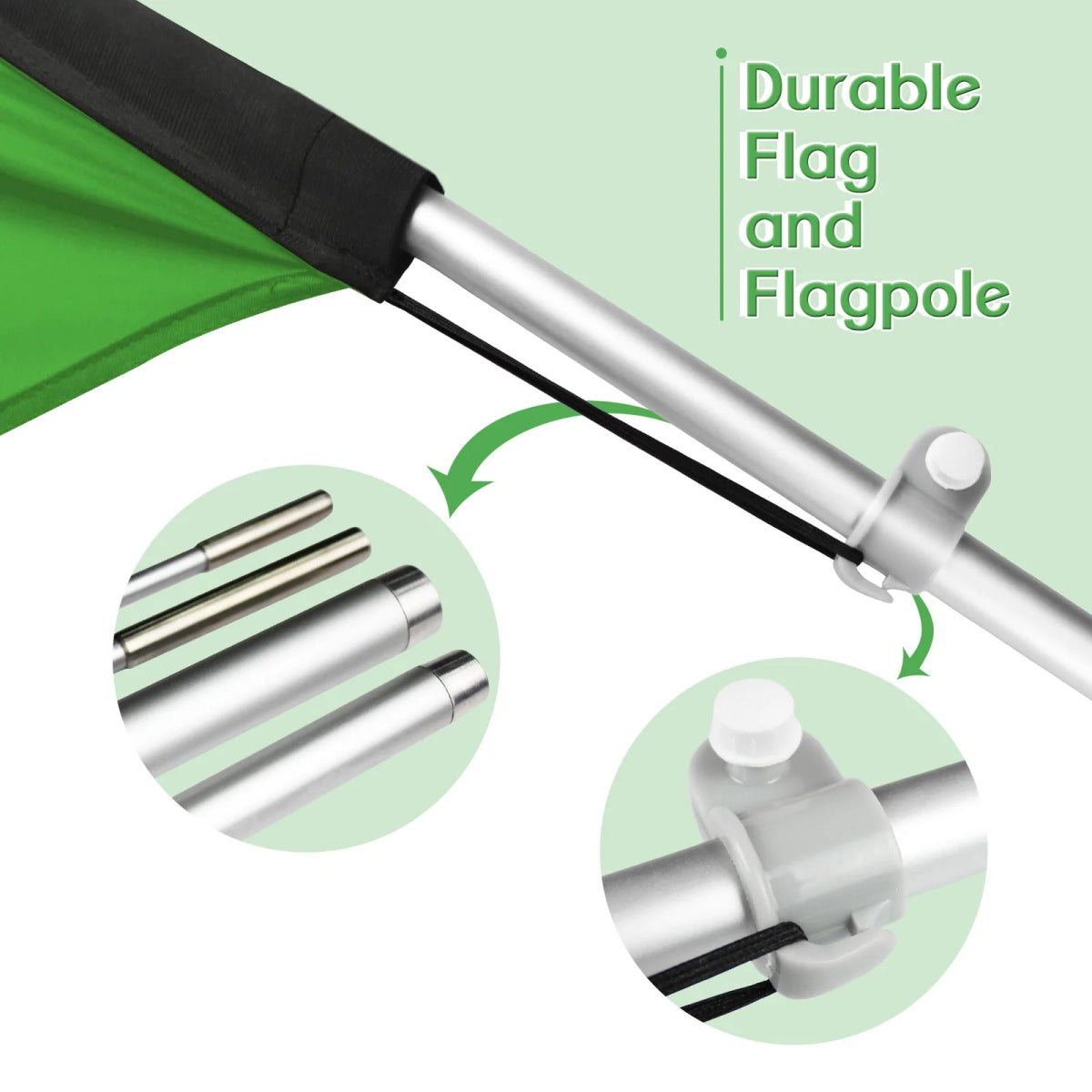 Durable Flag and Flagpole