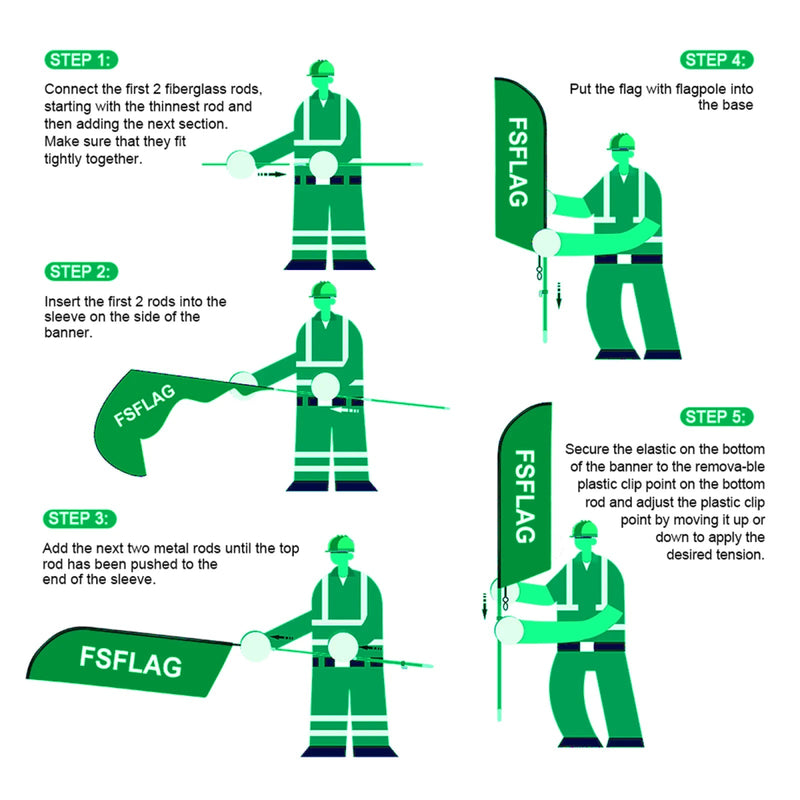 STEP 1:

Connect the first 2 fiberglass rods, starting with the thinnest rod and then adding the next section. Make sure that they fit tightly together.

STEP 2:

Insert the first 2 rods into the sleeve on the side of the banner.

FSFLAG

STEP 3:

Add the next two metal rods until the top rod has been pushed to the end of the sleeve.

FSFLAG

STEP 4:

Put the flag with flagpole into the base

FSFLAG

STEP 5:

Secure the elastic on the bottom of the banner to the remova-ble plastic clip point on the bottom rod and adjust the plastic clip point by moving it up or down to apply the desired tension.

FSFLAG