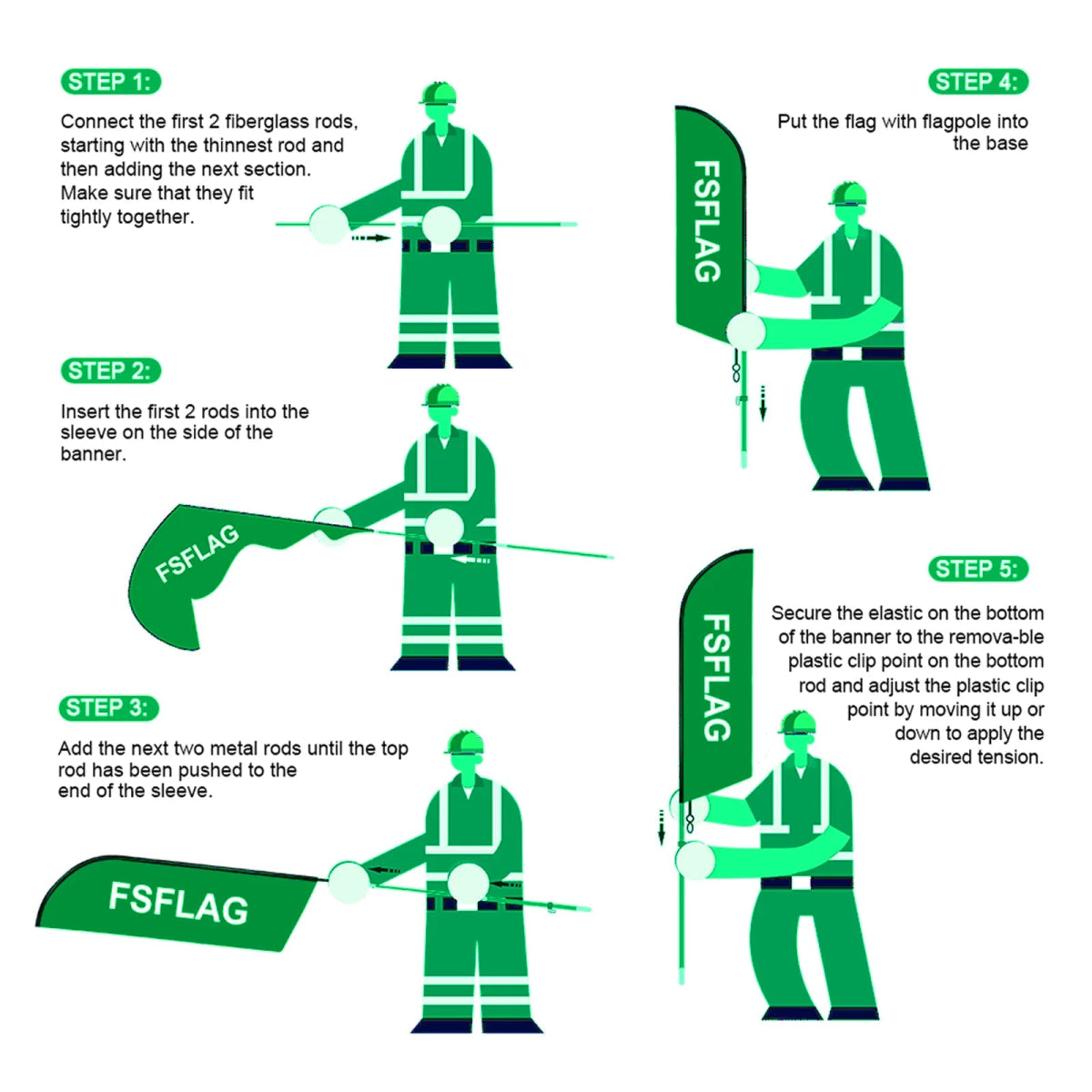 STEP 1:

Connect the first 2 fiberglass rods, starting with the thinnest rod and then adding the next section. Make sure that they fit tightly together.

STEP 2:

Insert the first 2 rods into the sleeve on the side of the banner.

FSFLAG

STEP 3:

Add the next two metal rods until the top rod has been pushed to the end of the sleeve.

FSFLAG

STEP 4:

Put the flag with flagpole into the base

FSFLAG

STEP 5:

Secure the elastic on the bottom of the banner to the remova-ble plastic clip point on the bottom rod and adjust the plastic clip point by moving it up or down to apply the desired tension.

FSFLAG