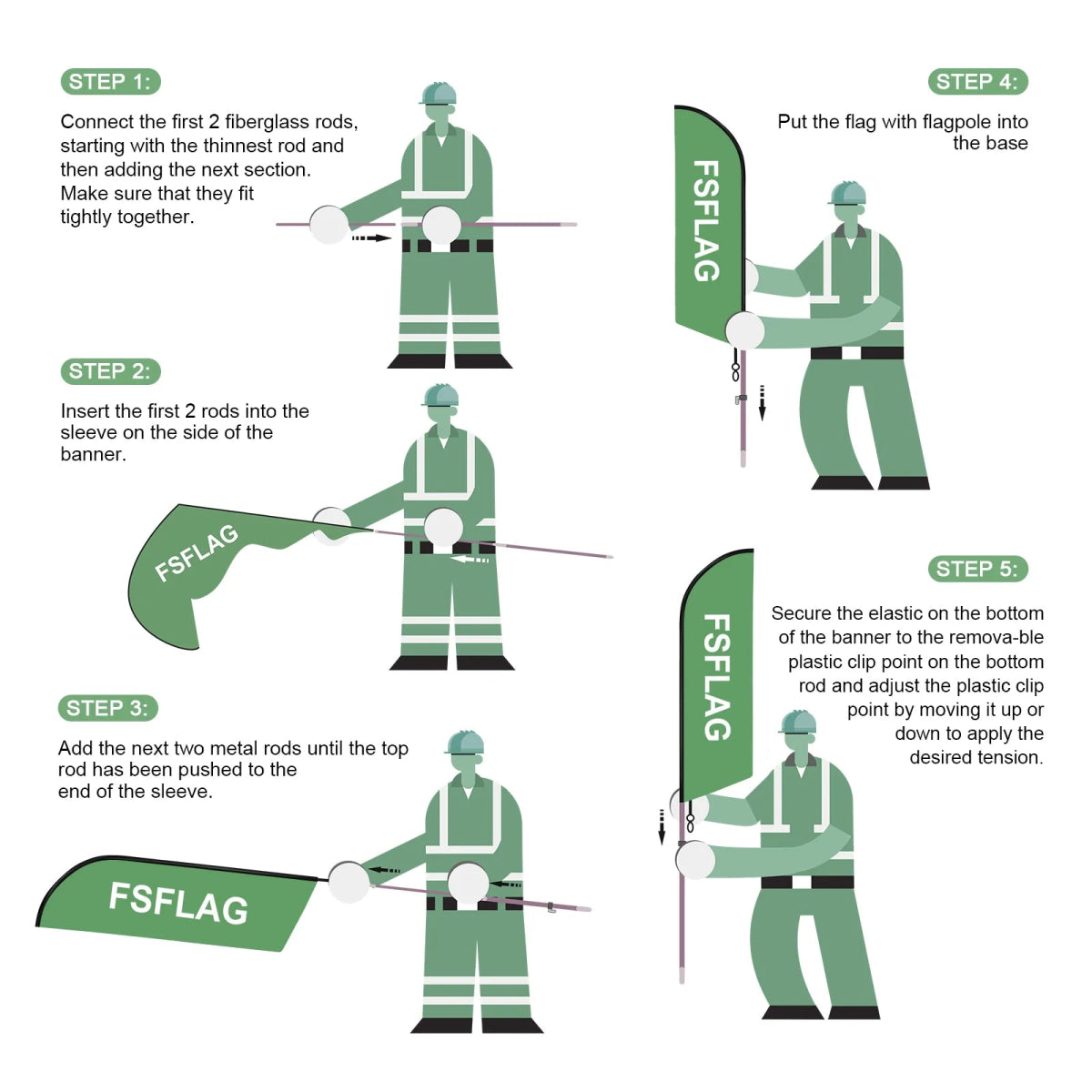 STEP 1:

Connect the first 2 fiberglass rods, starting with the thinnest rod and then adding the next section. Make sure that they fit tightly together.

STEP 2:

Insert the first 2 rods into the sleeve on the side of the banner.

FSFLAG

STEP 3:

Add the next two metal rods until the top rod has been pushed to the end of the sleeve.

FSFLAG

STEP 4:

Put the flag with flagpole into the base

FSFLAG

STEP 5:

Secure the elastic on the bottom of the banner to the remova-ble plastic clip point on the bottom rod and adjust the plastic clip point by moving it up or down to apply the desired tension.

FSFLAG