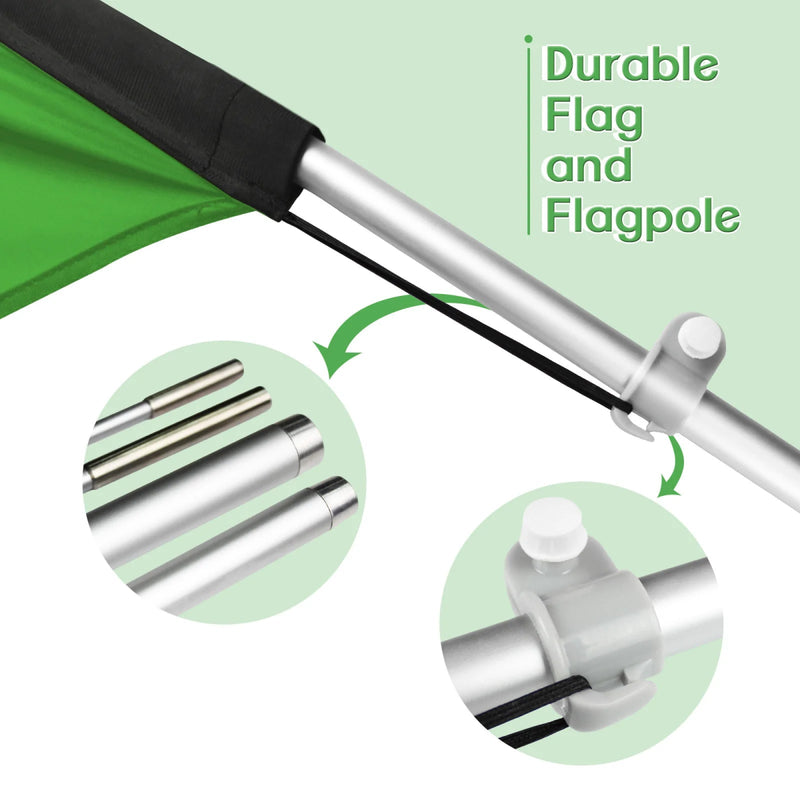 Durable Flag and Flagpole