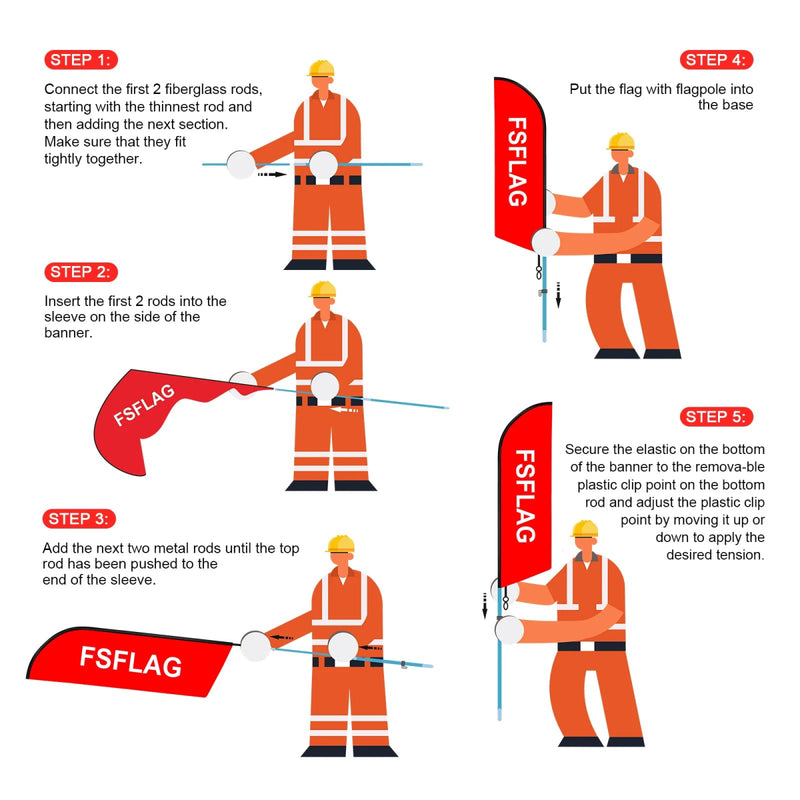 STEP 1:

Connect the first 2 fiberglass rods, starting with the thinnest rod and then adding the next section. Make sure that they fit tightly together.

STEP 2:

Insert the first 2 rods into the sleeve on the side of the banner.

FSFLAG

STEP 3:

Add the next two metal rods until the top rod has been pushed to the end of the sleeve.

FSFLAG

STEP 4:

Put the flag with flagpole into the base

FSFLAG

STEP 5:

Secure the elastic on the bottom of the banner to the remova-ble plastic clip point on the bottom rod and adjust the plastic clip point by moving it up or down to apply the desired tension.

FSFLAG