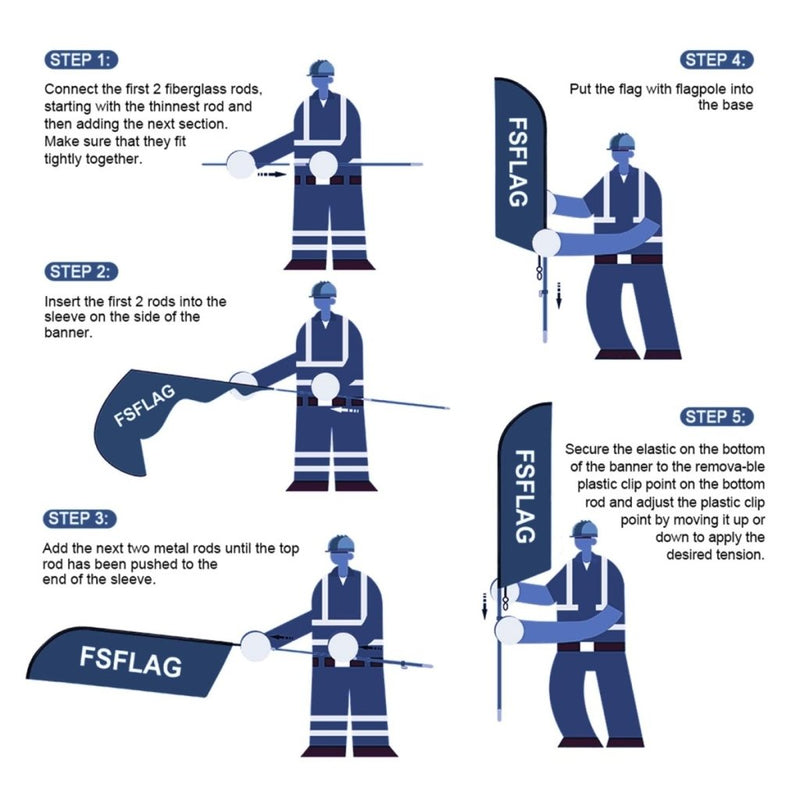 STEP 1:

Connect the first 2 fiberglass rods, starting with the thinnest rod and then adding the next section. Make sure that they fit tightly together.

STEP 2:

Insert the first 2 rods into the sleeve on the side of the banner.

FSFLAG

STEP 3:

Add the next two metal rods until the top rod has been pushed to the end of the sleeve.

FSFLAG

STEP 4:

Put the flag with flagpole into the base

FSFLAG

STEP 5:

Secure the elastic on the bottom of the banner to the remova-ble plastic clip point on the bottom rod and adjust the plastic clip point by moving it up or down to apply the desired tension.

FSFLAG