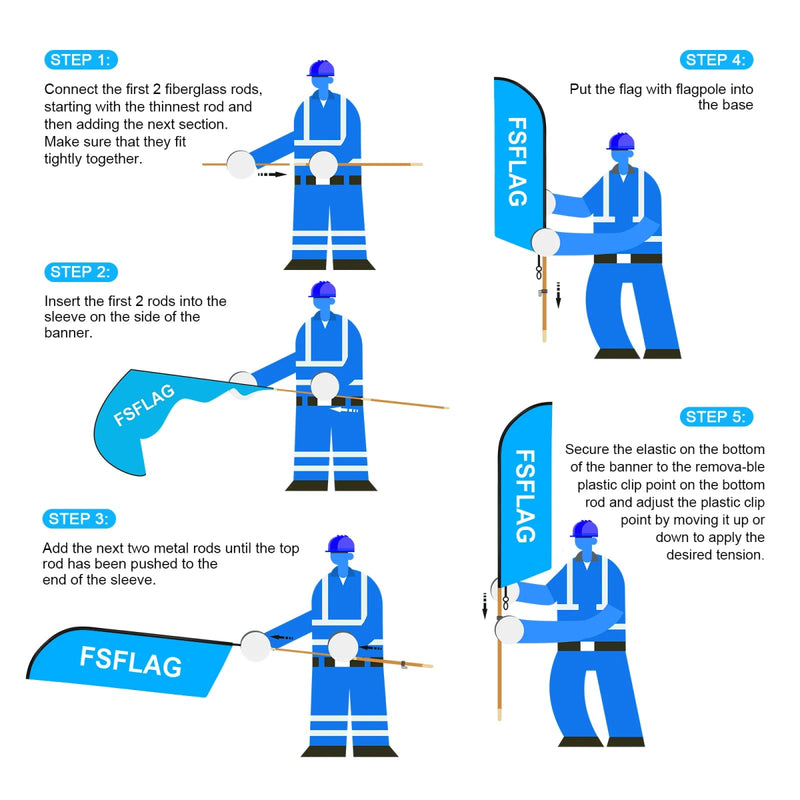 STEP 1:

Connect the first 2 fiberglass rods, starting with the thinnest rod and then adding the next section. Make sure that they fit tightly together.

STEP 2:

Insert the first 2 rods into the sleeve on the side of the banner.

FSFLAG

STEP 3:

Add the next two metal rods until the top rod has been pushed to the end of the sleeve.

FSFLAG

STEP 4:

Put the flag with flagpole into the base

FSFLAG

STEP 5:

Secure the elastic on the bottom of the banner to the remova-ble plastic clip point on the bottom rod and adjust the plastic clip point by moving it up or down to apply the desired tension.

FSFLAG