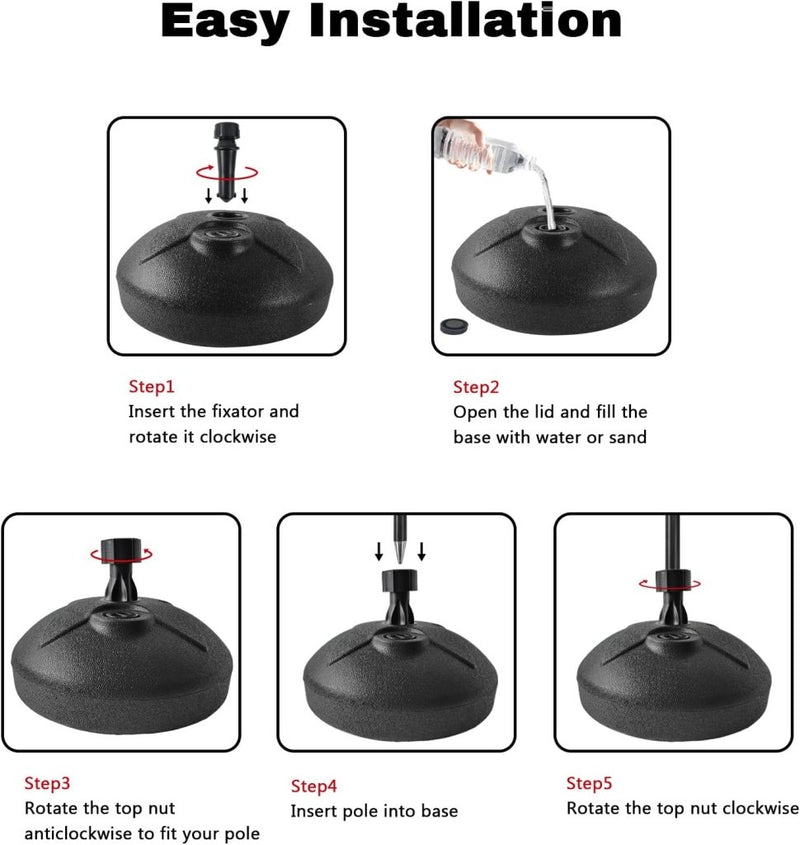 Easy Installation

Step1
Insert the fixator and rotate it clockwise

Step2
Open the lid and fill the base with water or sand

Step3
Rotate the top nut anticlockwise to fit your pole

Step4
Insert pole into base

Step5
Rotate the top nut clockwise