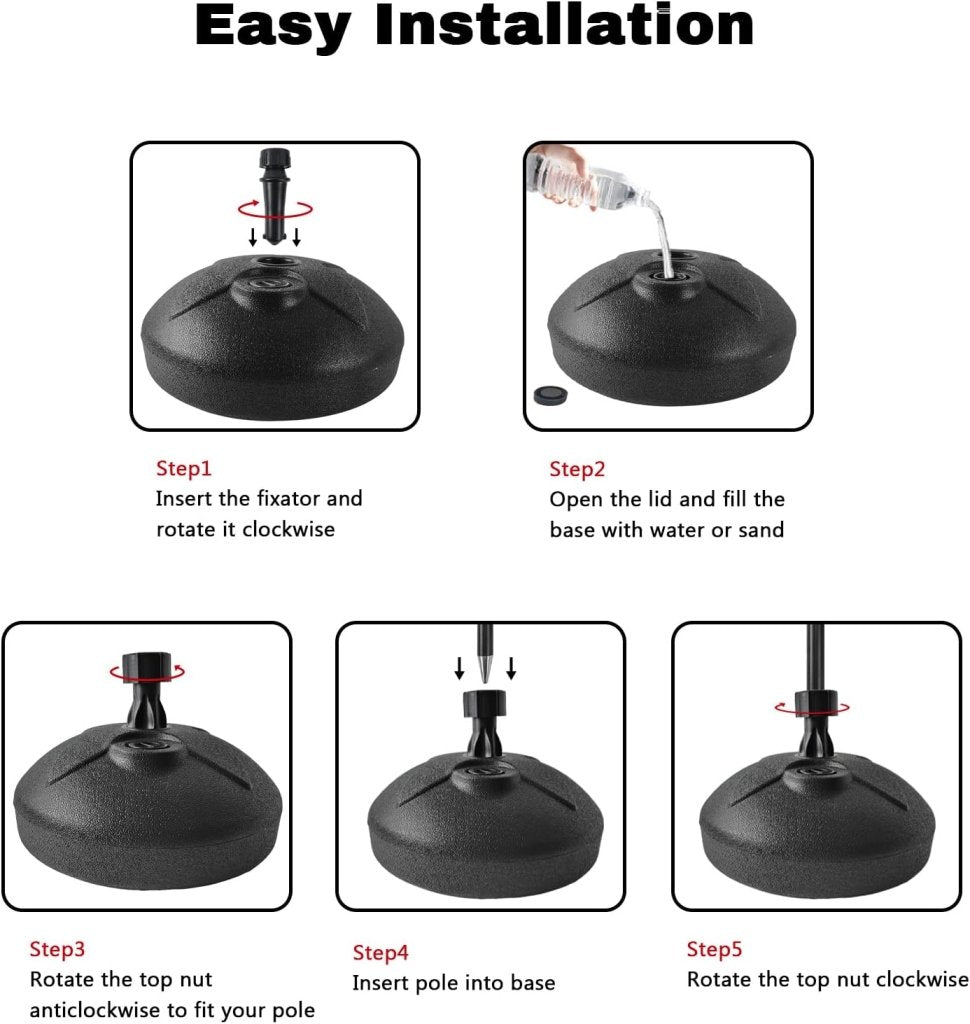 Easy Installation

Step1
Insert the fixator and rotate it clockwise

Step2
Open the lid and fill the base with water or sand

Step3
Rotate the top nut anticlockwise to fit your pole

Step4
Insert pole into base

Step5
Rotate the top nut clockwise