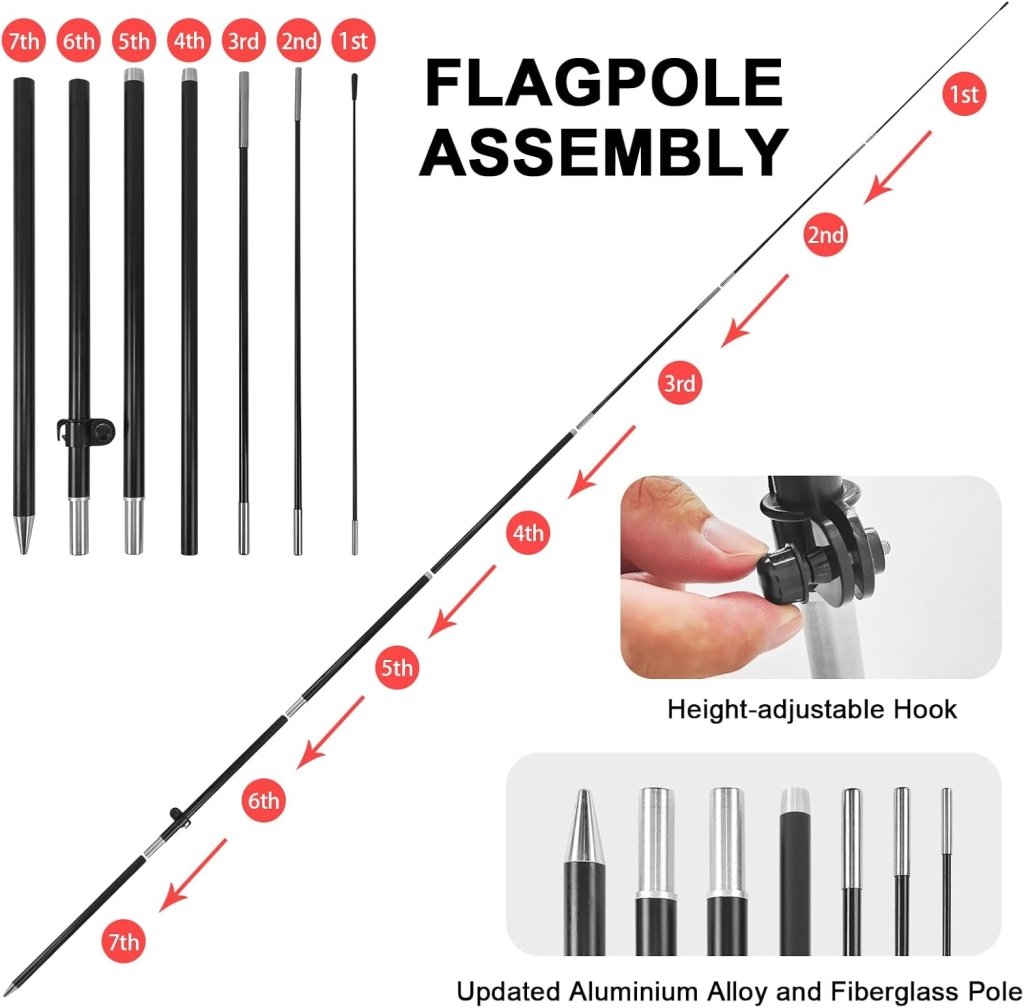 7th 6th 5th 4th 3rd 2nd 1st

FLAGPOLE ASSEMBLY

1st

2nd

3rd

4th

5th

6th

7th

Height-adjustable Hook

Updated Aluminium Alloy and Fiberglass Pole