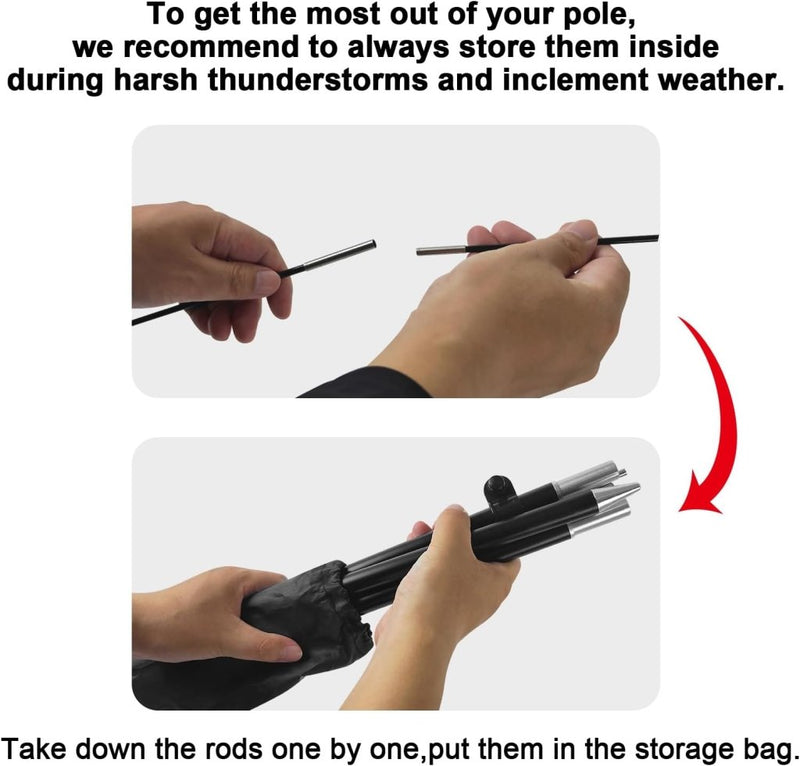 To get the most out of your pole, we recommend to always store them inside during harsh thunderstorms and inclement weather.

Take down the rods one by one,put them in the storage bag.