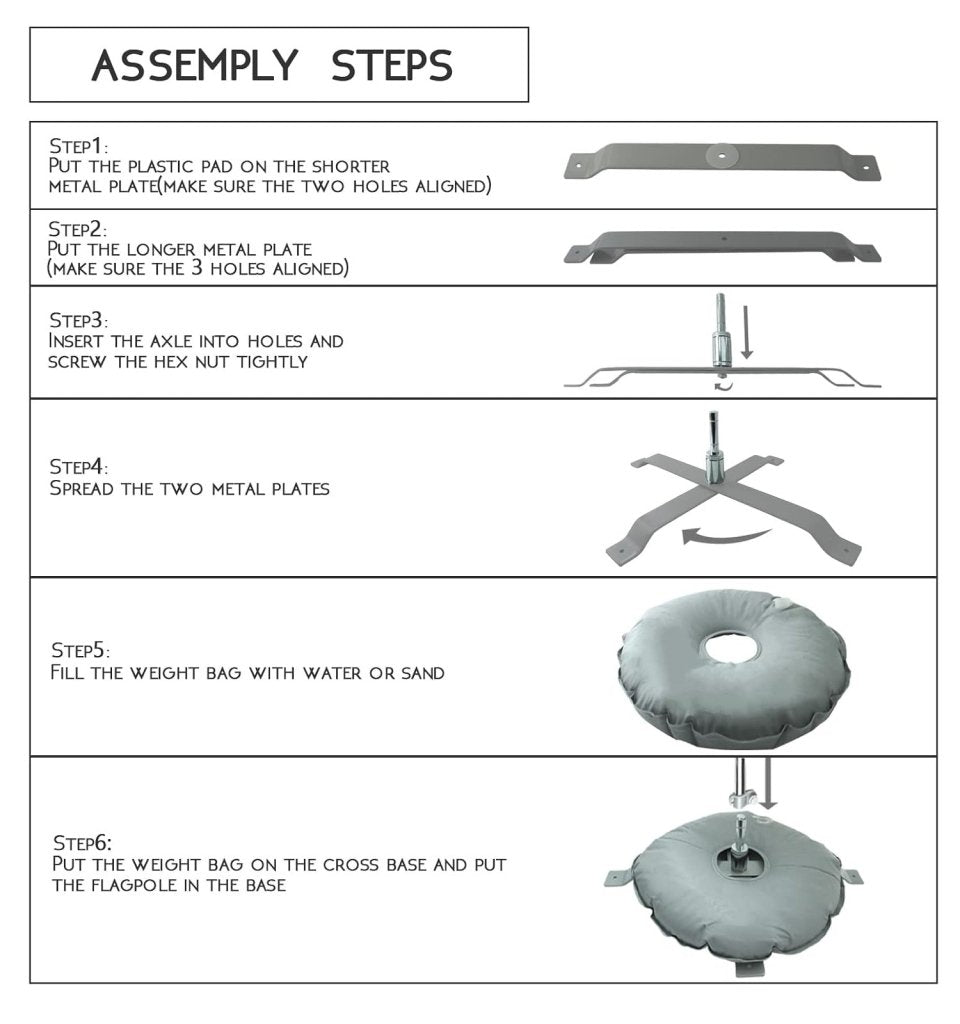 ASSEMPLY STEPS

STEP1:
PUT THE PLASTIC PAD ON THE SHORTER METAL PLATE(MAKE SURE THE TWO HOLES ALIGNED)

STEP2:
PUT THE LONGER METAL PLATE (MAKE SURE THE 3 HOLES ALIGNED)

STEP3:
INSERT THE AXLE INTO HOLES AND SCREW THE HEX NUT TIGHTLY

STEP4:
SPREAD THE TWO METAL PLATES

STEP5:
FILL THE WEIGHT BAG WITH WATER OR SAND

STEP6:
PUT THE WEIGHT BAG ON THE CROSS BASE AND PUT THE FLAGPOLE IN THE BASE