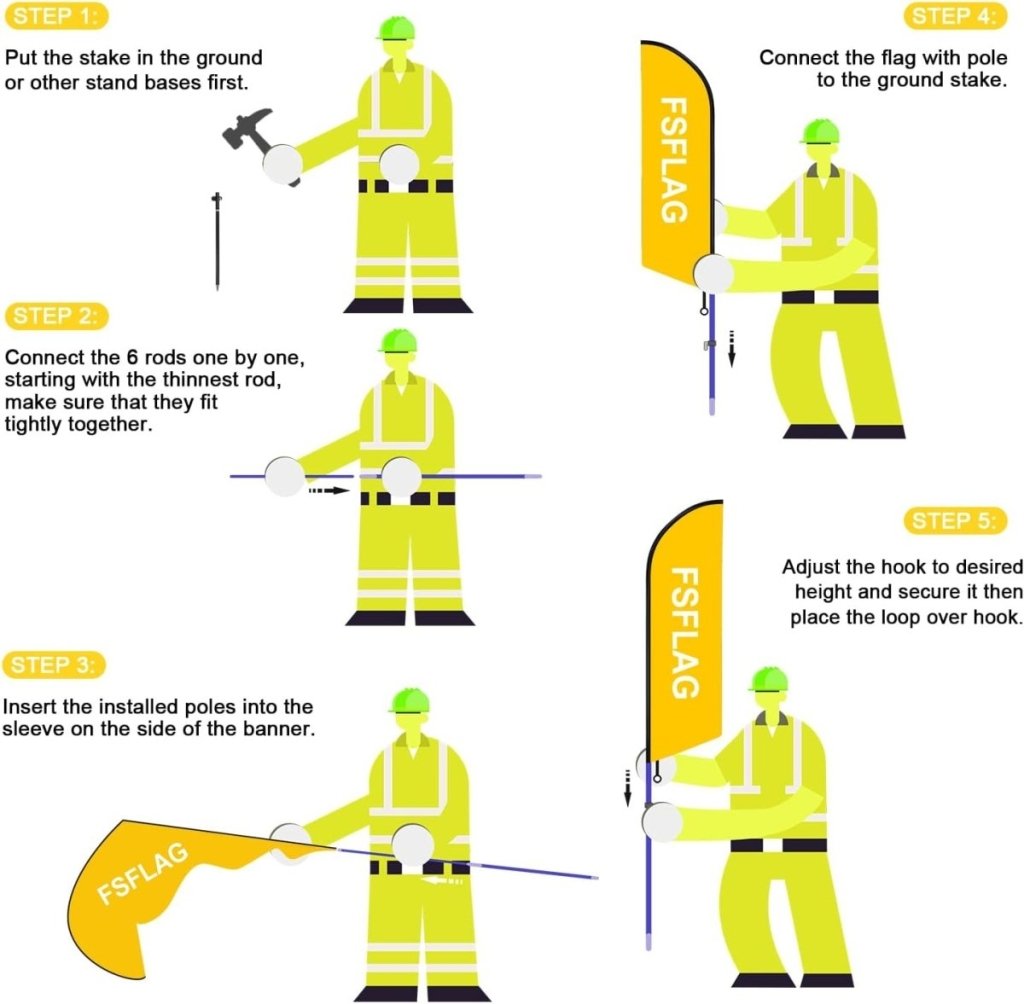 STEP 1:

Put the stake in the ground or other stand bases first.

STEP 2:

Connect the 6 rods one by one, starting with the thinnest rod, make sure that they fit tightly together.

STEP 3:

Insert the installed poles into the sleeve on the side of the banner.

FSFLAG

STEP 4:

Connect the flag with pole to the ground stake.

FSFLAG

STEP 5:

Adjust the hook to desired height and secure it then place the loop over hook.

FSFLAG