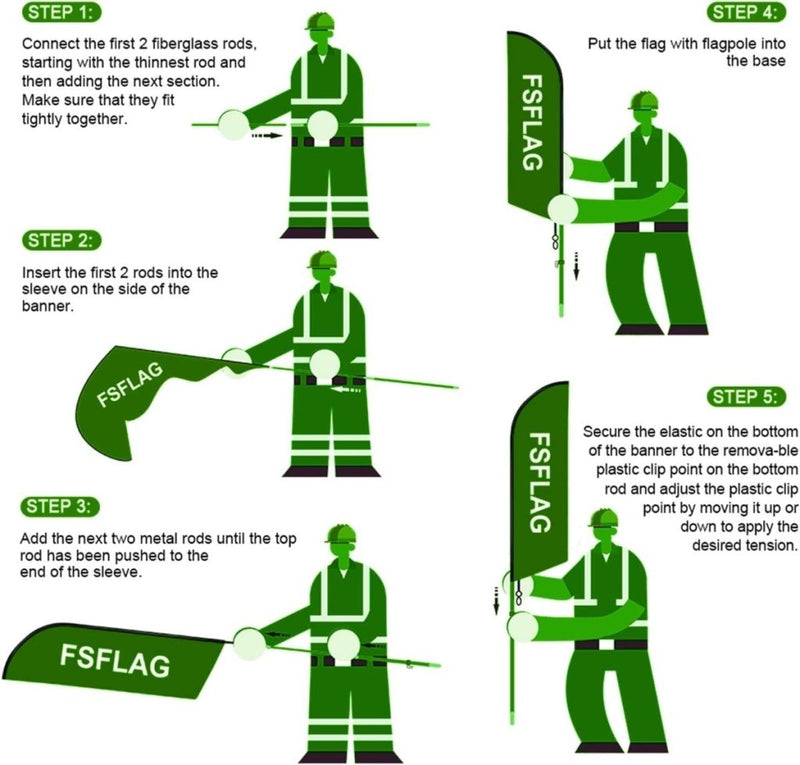 STEP 1:

Connect the first 2 fiberglass rods, starting with the thinnest rod and then adding the next section. Make sure that they fit tightly together.

STEP 2:

Insert the first 2 rods into the sleeve on the side of the banner.

FSFLAG

STEP 3:

Add the next two metal rods until the top rod has been pushed to the end of the sleeve.

FSFLAG

STEP 4:

Put the flag with flagpole into the base

FSFLAG

STEP 5:

Secure the elastic on the bottom of the banner to the remova-ble plastic clip point on the bottom rod and adjust the plastic clip point by moving it up or down to apply the desired tension.

FSFLAG