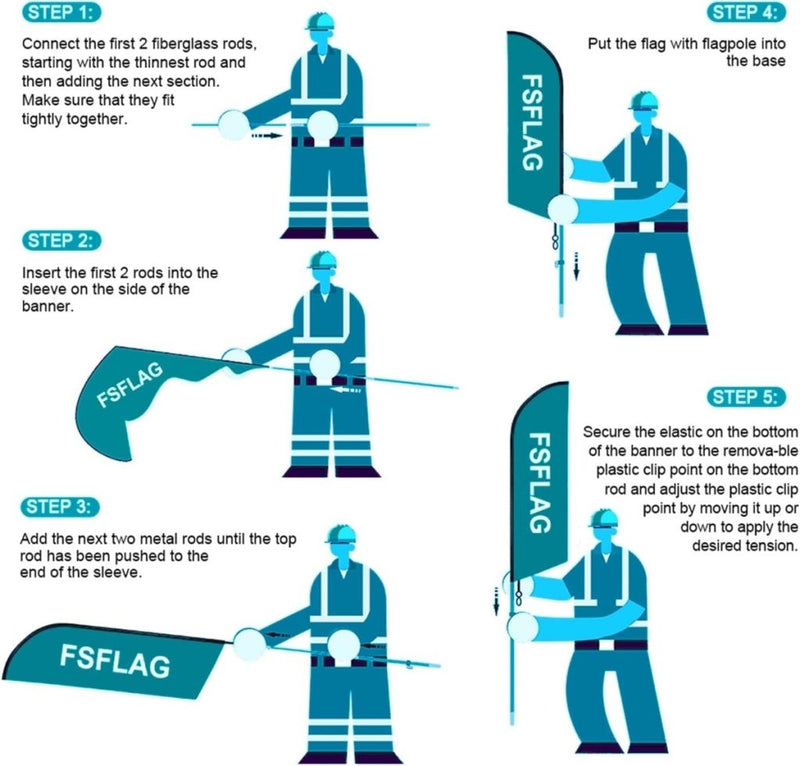 STEP 1:

Connect the first 2 fiberglass rods, starting with the thinnest rod and then adding the next section. Make sure that they fit tightly together.

STEP 2:

Insert the first 2 rods into the sleeve on the side of the banner.

FSFLAG

STEP 3:

Add the next two metal rods until the top rod has been pushed to the end of the sleeve.

FSFLAG

STEP 4:

Put the flag with flagpole into the base

FSFLAG

STEP 5:

Secure the elastic on the bottom of the banner to the remova-ble plastic clip point on the bottom rod and adjust the plastic clip point by moving it up or down to apply the desired tension.

FSFLAG