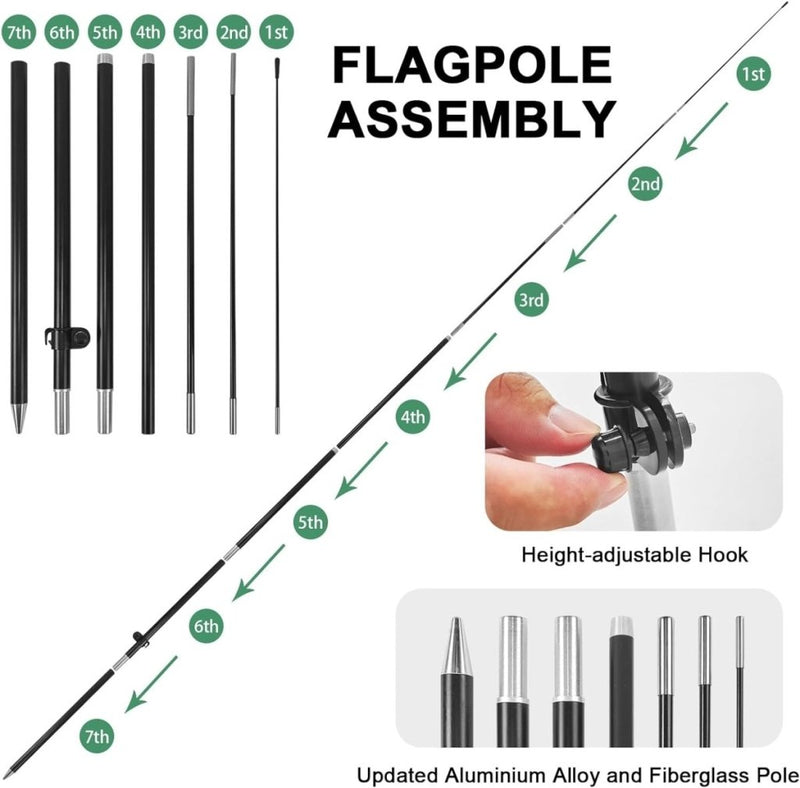 7th 6th 5th 4th 3rd 2nd 1st

FLAGPOLE ASSEMBLY

1st

2nd

3rd

4th

5th

6th

7th

Height-adjustable Hook

Updated Aluminium Alloy and Fiberglass Pole