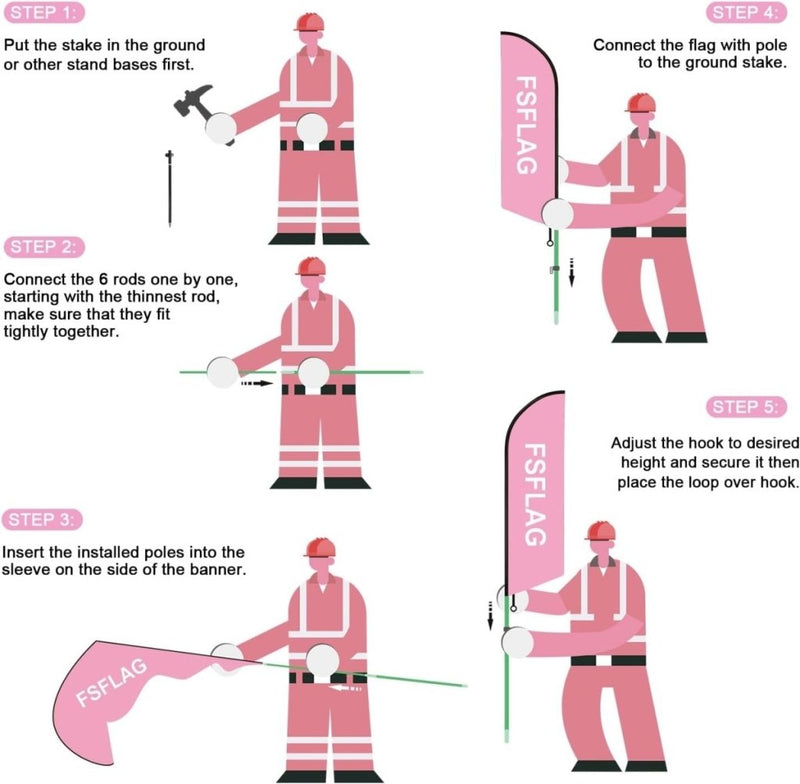 STEP 1:

Put the stake in the ground or other stand bases first.

STEP 2:

Connect the 6 rods one by one, starting with the thinnest rod, make sure that they fit tightly together.

STEP 3:

Insert the installed poles into the sleeve on the side of the banner.

FSFLAG

STEP 4:

Connect the flag with pole to the ground stake.

FSFLAG

STEP 5:

Adjust the hook to desired height and secure it then place the loop over hook.

FSFLAG