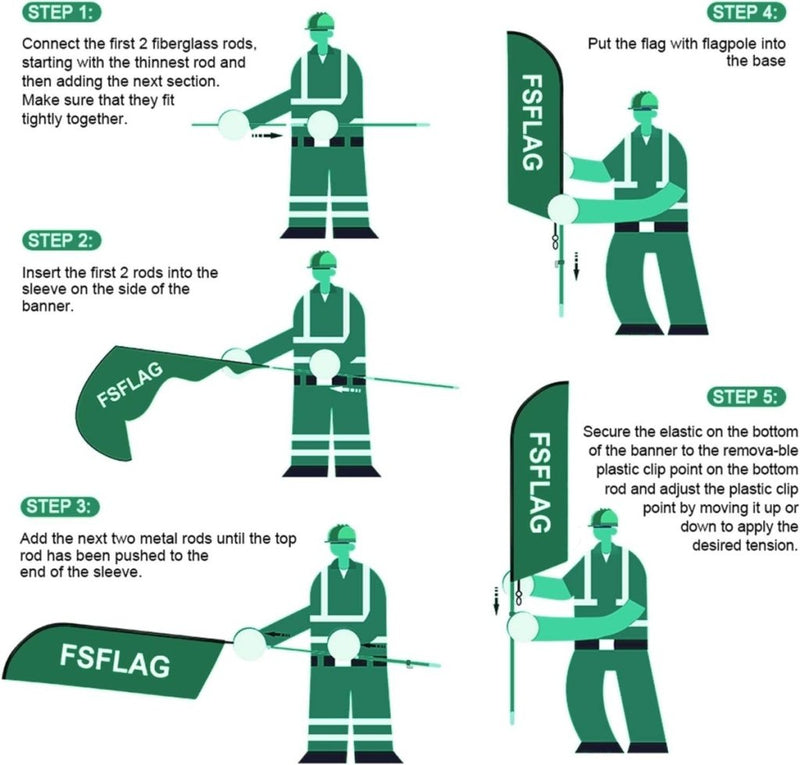 STEP 1:

Connect the first 2 fiberglass rods, starting with the thinnest rod and then adding the next section. Make sure that they fit tightly together.

STEP 2:

Insert the first 2 rods into the sleeve on the side of the banner.

FSFLAG

STEP 3:

Add the next two metal rods until the top rod has been pushed to the end of the sleeve.

FSFLAG

STEP 4:

Put the flag with flagpole into the base

FSFLAG

STEP 5:

Secure the elastic on the bottom of the banner to the remova-ble plastic clip point on the bottom rod and adjust the plastic clip point by moving it up or down to apply the desired tension.

FSFLAG