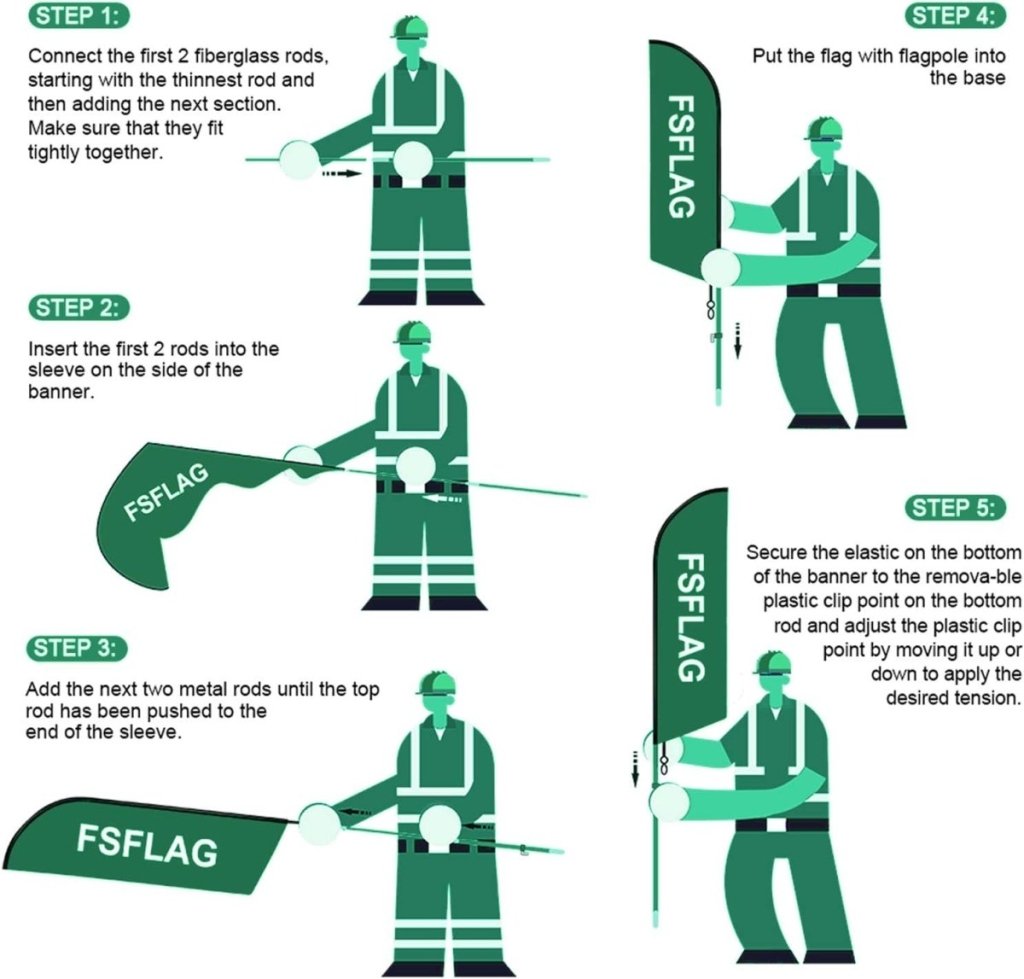 STEP 1:

Connect the first 2 fiberglass rods, starting with the thinnest rod and then adding the next section. Make sure that they fit tightly together.

STEP 2:

Insert the first 2 rods into the sleeve on the side of the banner.

FSFLAG

STEP 3:

Add the next two metal rods until the top rod has been pushed to the end of the sleeve.

FSFLAG

STEP 4:

Put the flag with flagpole into the base

FSFLAG

STEP 5:

Secure the elastic on the bottom of the banner to the remova-ble plastic clip point on the bottom rod and adjust the plastic clip point by moving it up or down to apply the desired tension.

FSFLAG