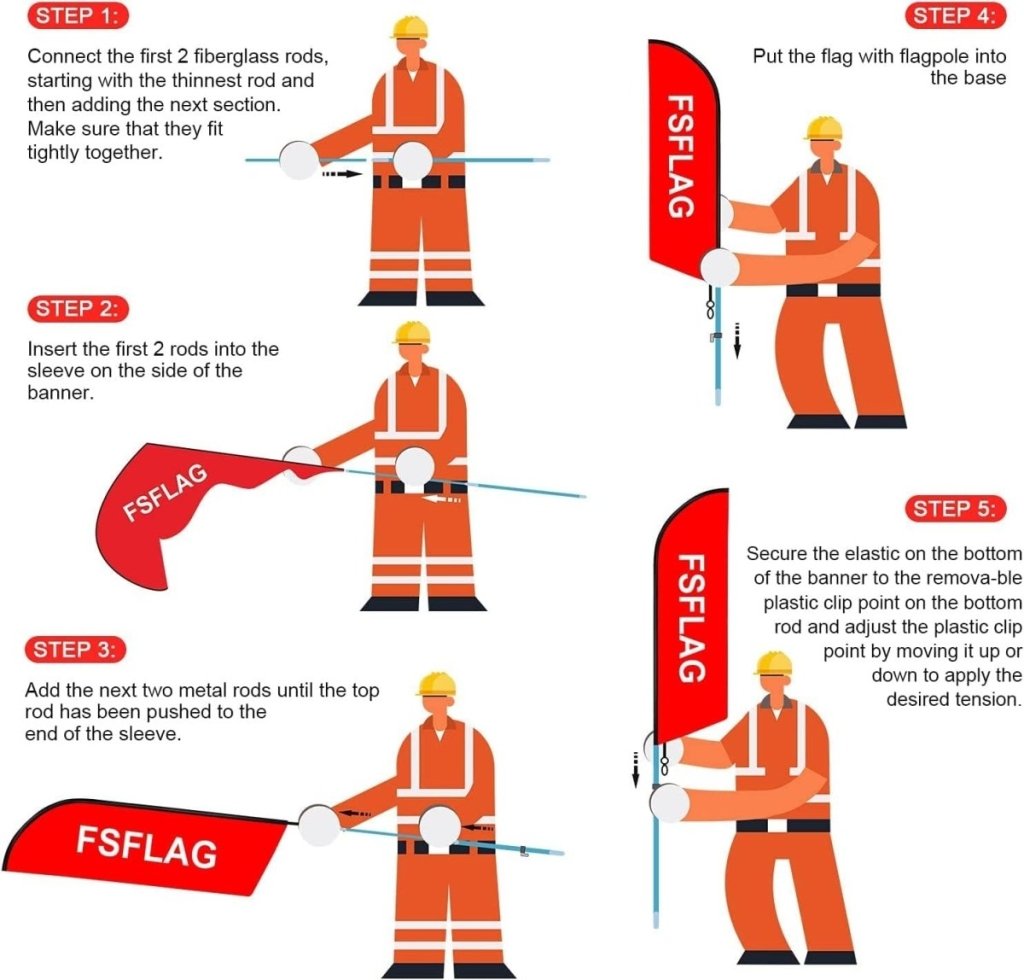 STEP 1:

Connect the first 2 fiberglass rods, starting with the thinnest rod and then adding the next section. Make sure that they fit tightly together.

STEP 2:

Insert the first 2 rods into the sleeve on the side of the banner.

FSFLAG

STEP 3:

Add the next two metal rods until the top rod has been pushed to the end of the sleeve.

FSFLAG

STEP 4:

Put the flag with flagpole into the base

FSFLAG

STEP 5:

Secure the elastic on the bottom of the banner to the remova-ble plastic clip point on the bottom rod and adjust the plastic clip point by moving it up or down to apply the desired tension.

FSFLAG