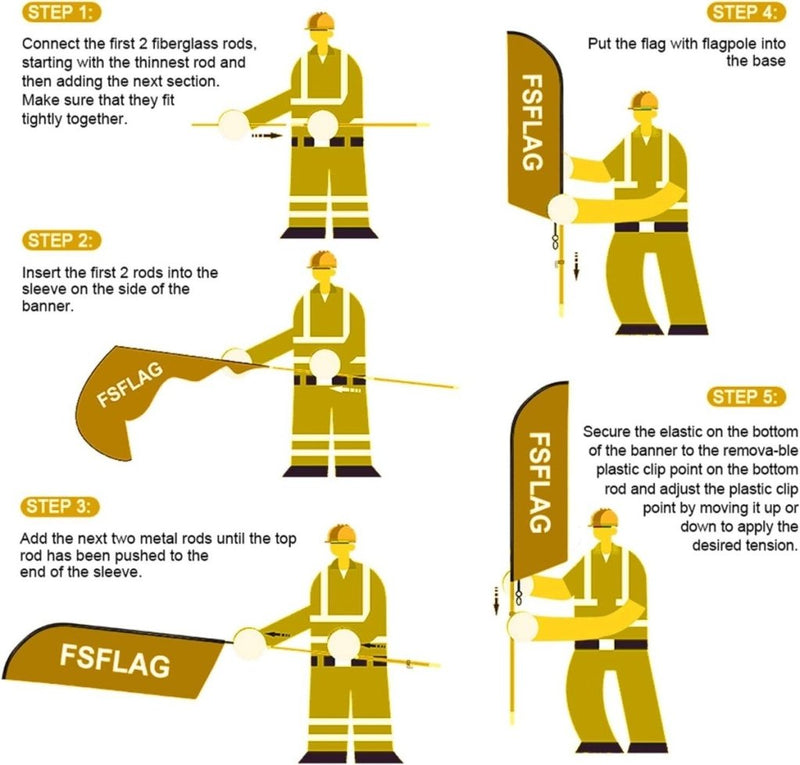 STEP 1:

Connect the first 2 fiberglass rods, starting with the thinnest rod and then adding the next section. Make sure that they fit tightly together.

STEP 2:

Insert the first 2 rods into the sleeve on the side of the banner.

FSFLAG

STEP 3:

Add the next two metal rods until the top rod has been pushed to the end of the sleeve.

FSFLAG

STEP 4:

Put the flag with flagpole into the base

FSFLAG

STEP 5:

Secure the elastic on the bottom of the banner to the remova-ble plastic clip point on the bottom rod and adjust the plastic clip point by moving it up or down to apply the desired tension.

FSFLAG