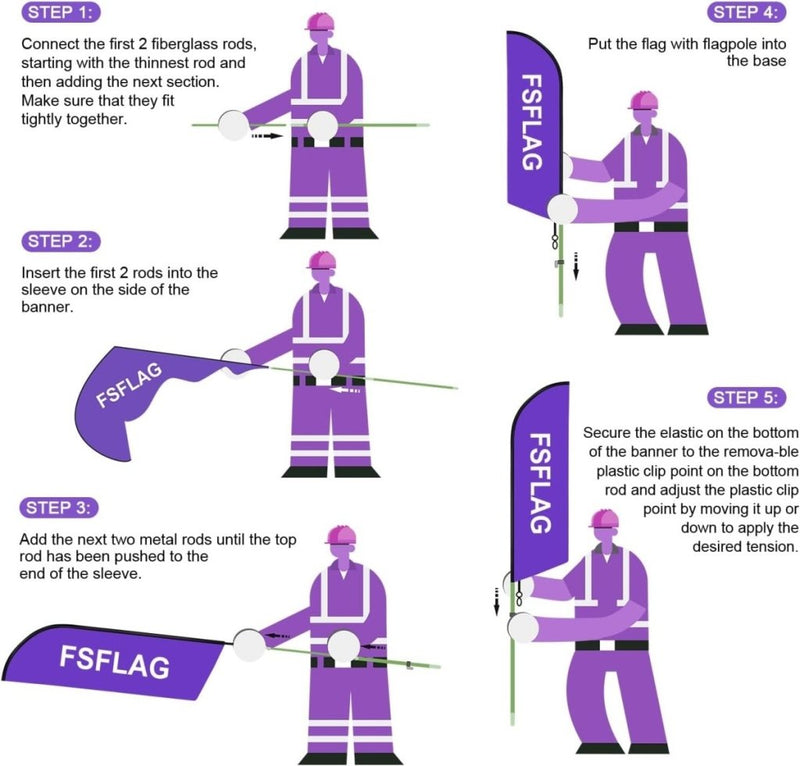 STEP 1:

Connect the first 2 fiberglass rods, starting with the thinnest rod and then adding the next section. Make sure that they fit tightly together.

STEP 2:

Insert the first 2 rods into the sleeve on the side of the banner.

FSFLAG

STEP 3:

Add the next two metal rods until the top rod has been pushed to the end of the sleeve.

FSFLAG

STEP 4:

Put the flag with flagpole into the base

FSFLAG

STEP 5:

Secure the elastic on the bottom of the banner to the remova-ble plastic clip point on the bottom rod and adjust the plastic clip point by moving it up or down to apply the desired tension.

FSFLAG